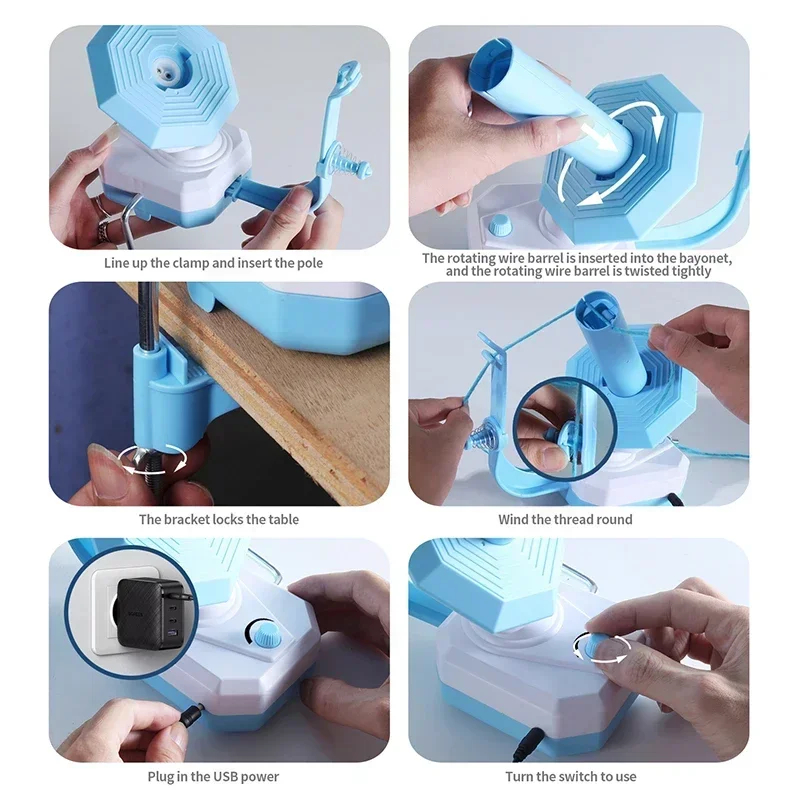 Line up the clamp and insert the pole

The rotating wire barrel is inserted into the bayonet, and the rotating wire barrel is twisted tightly

The bracket locks the table

Wind the thread round

Plug in the USB power

Turn the switch to use