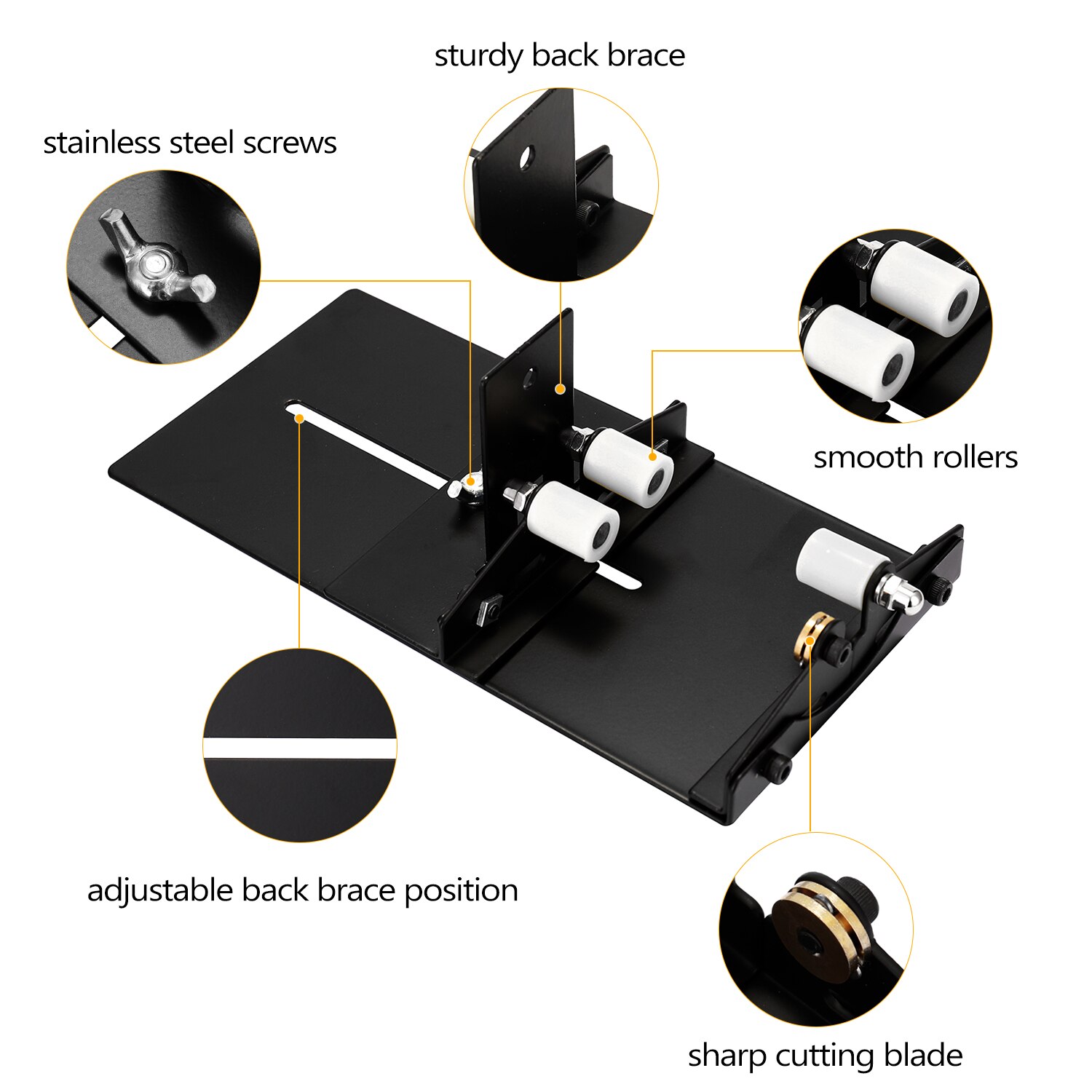 sturdy back brace

stainless steel screws

smooth rollers

adjustable back brace position

sharp cutting blade