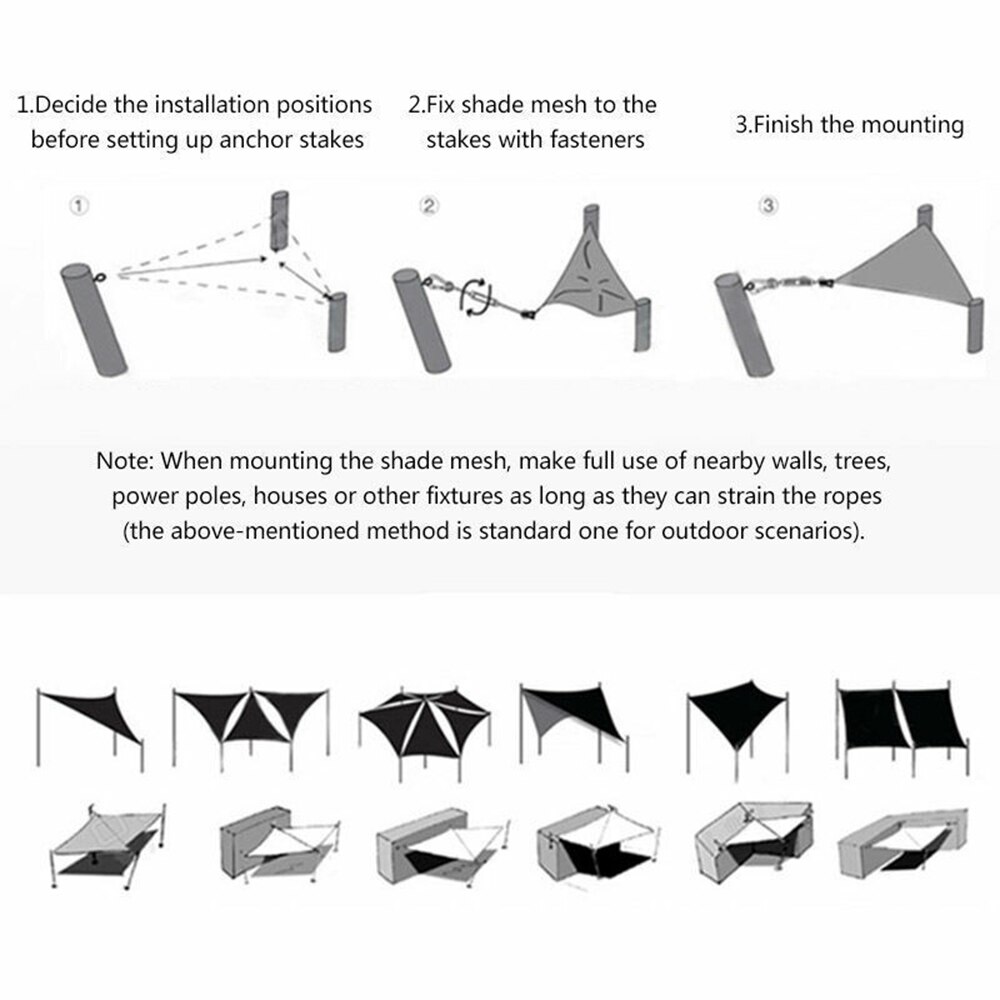 1.Decide the installation positions before setting up anchor stakes

2.Fix shade mesh to the stakes with fasteners

3.Finish the mounting

①

②

③

Note: When mounting the shade mesh, make full use of nearby walls, trees, power poles, houses or other fixtures as long as they can strain the ropes (the above-mentioned method is standard one for outdoor scenarios).