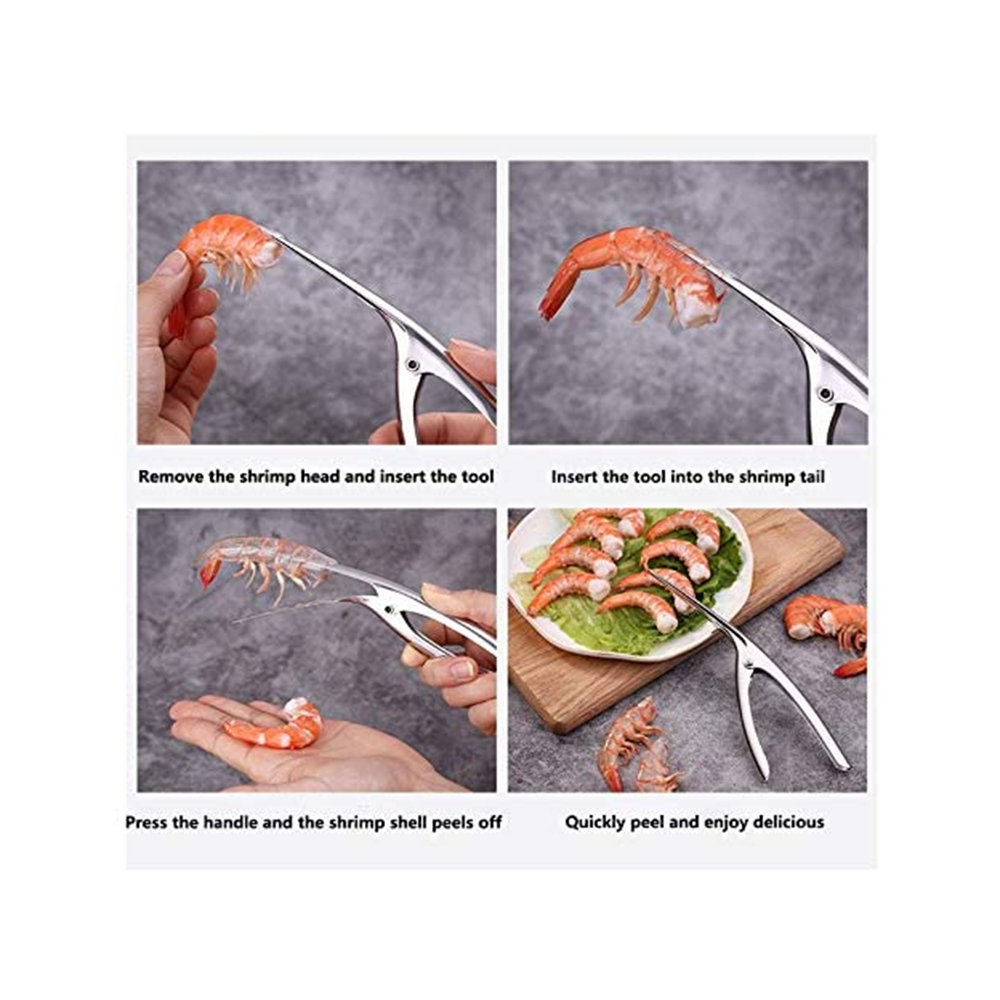 Remove the shrimp head and insert the tool

Insert the tool into the shrimp tail

Press the handle and the shrimp shell peels off

Quickly peel and enjoy delicious