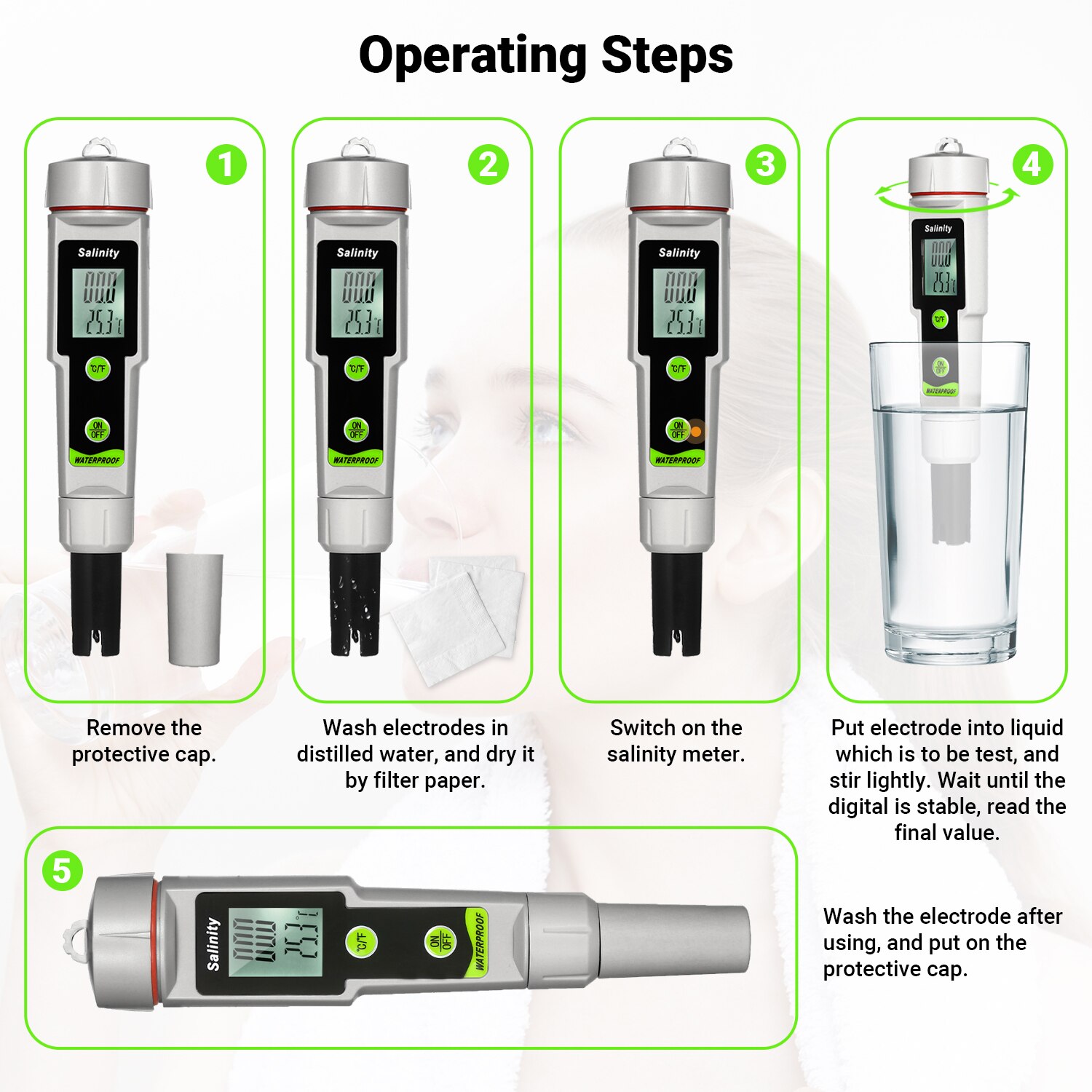 Operating Steps

1

Salinity
00.0
25.3℃
℃/℉
ON OFF
WATERPROOF

Remove the protective cap.

2

Salinity
00.0
25.3℃
℃/℉
ON OFF
WATERPROOF

Wash electrodes in distilled water, and dry it by filter paper.

3

Salinity
00.0
25.3℃
℃/℉
ON OFF
WATERPROOF

Switch on the salinity meter.

4

Salinity
00.0
25.3℃
℃/℉
ON OFF
WATERPROOF

Put electrode into liquid which is to be test, and stir lightly. Wait until the digital is stable, read the final value.

5

Salinity
00.0
25.3℃
℃/℉
ON OFF
WATERPROOF

Wash the electrode after using, and put on the protective cap.