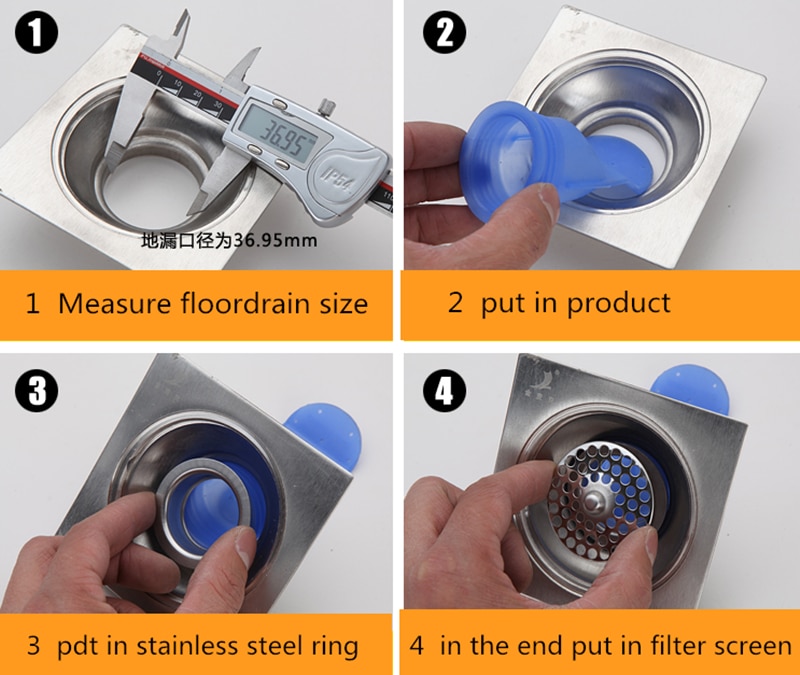 1

0 10 20 30

36.95

IP54

地漏口径为36.95mm

1 Measure floordrain size

2

2 put in product

3

3 pdt in stainless steel ring

4

4 in the end put in filter screen