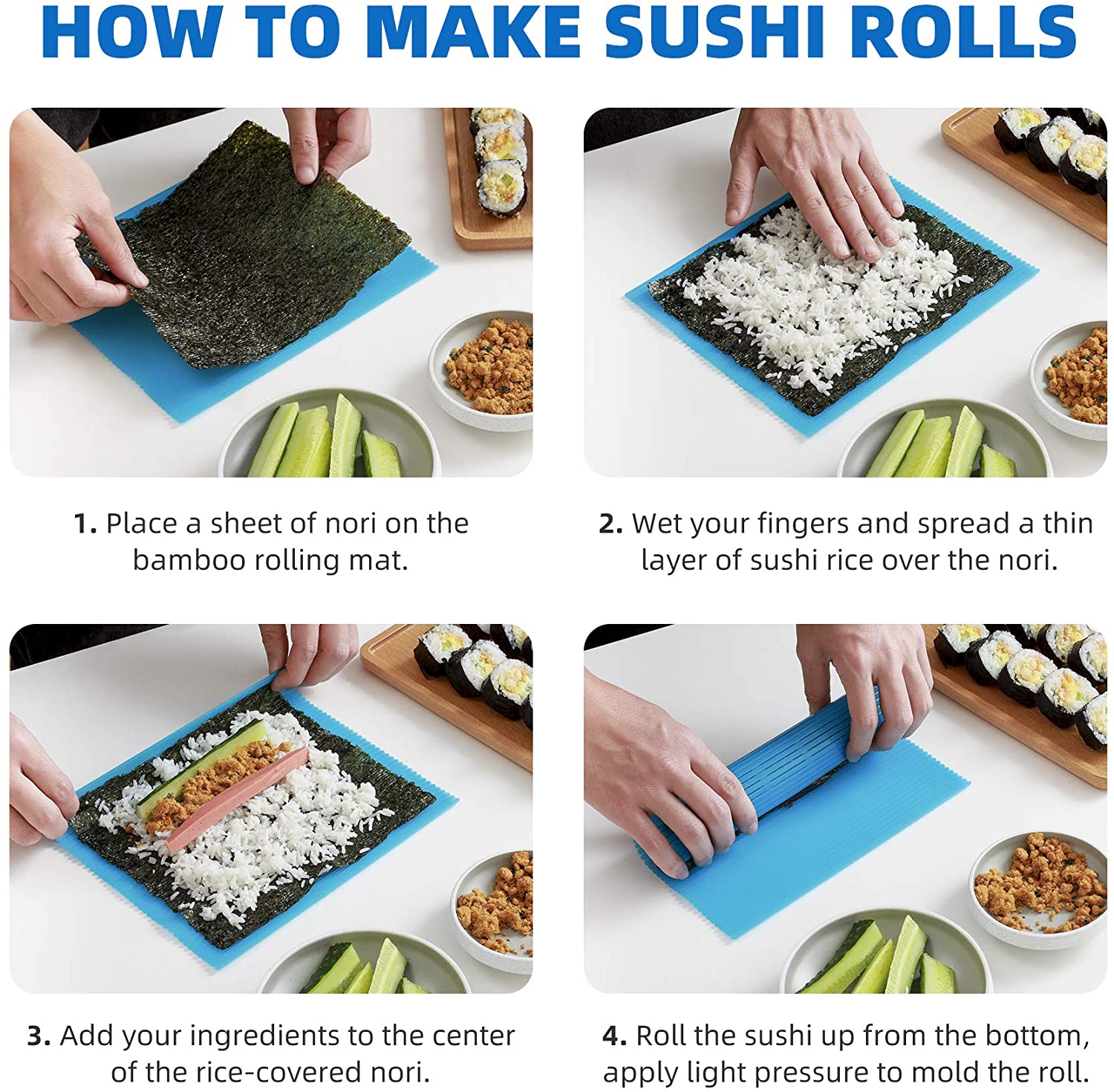 HOW TO MAKE SUSHI ROLLS

1. Place a sheet of nori on the bamboo rolling mat.

2. Wet your fingers and spread a thin layer of sushi rice over the nori.

3. Add your ingredients to the center of the rice-covered nori.

4. Roll the sushi up from the bottom, apply light pressure to mold the roll.