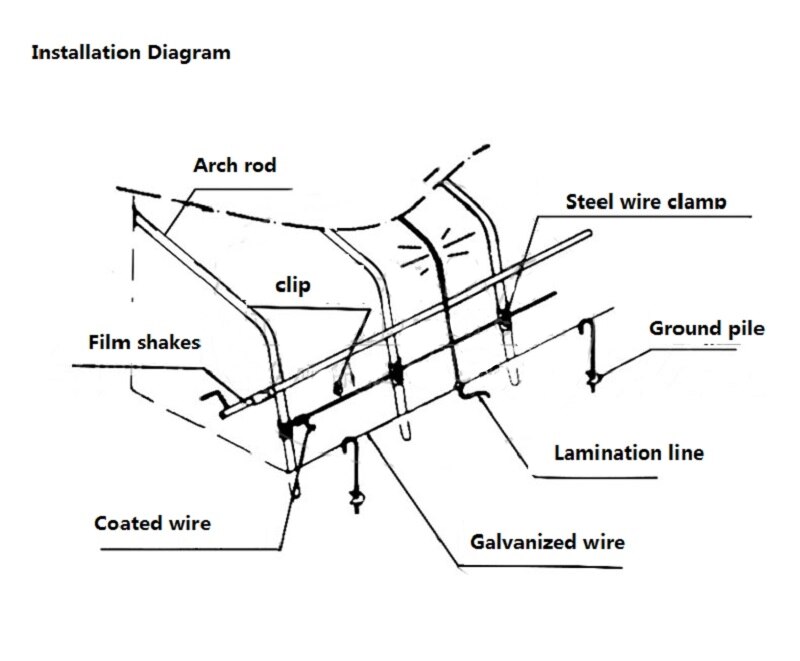 Installation Diagram

Arch rod

Steel wire clamp

clip

Film shakes

Ground pile

Lamination line

Coated wire

Galvanized wire