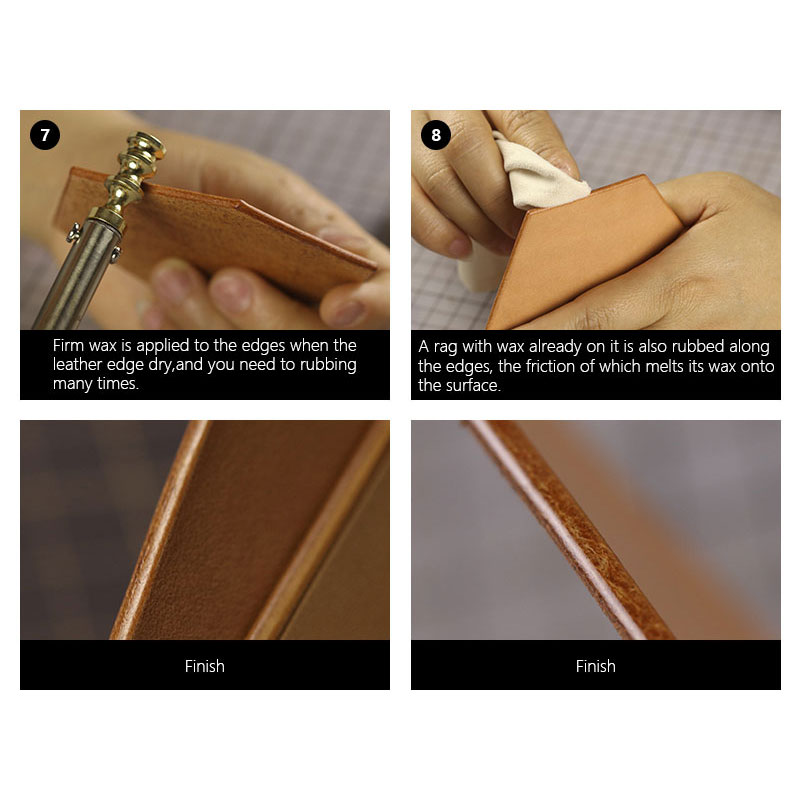 7

Firm wax is applied to the edges when the leather edge dry,and you need to rubbing many times.

8

A rag with wax already on it is also rubbed along the edges, the friction of which melts its wax onto the surface.

Finish

Finish