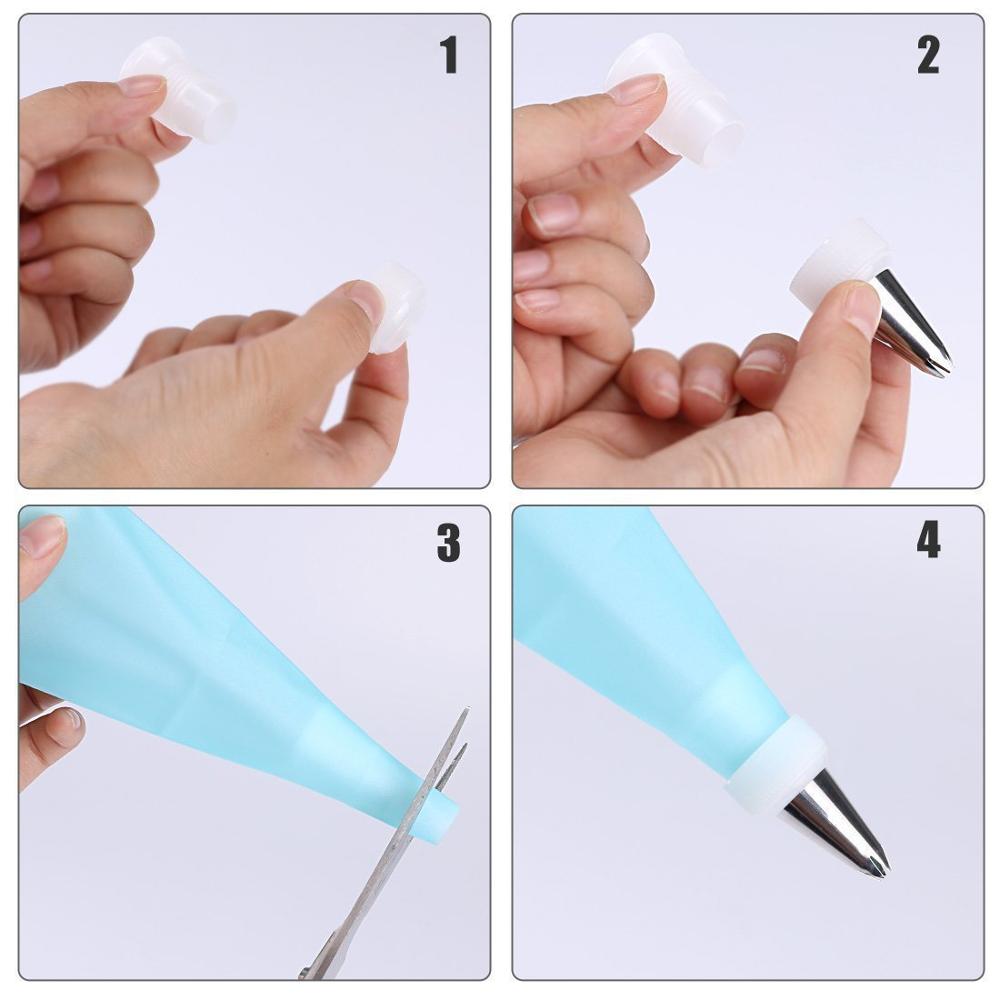 1

2

3

4