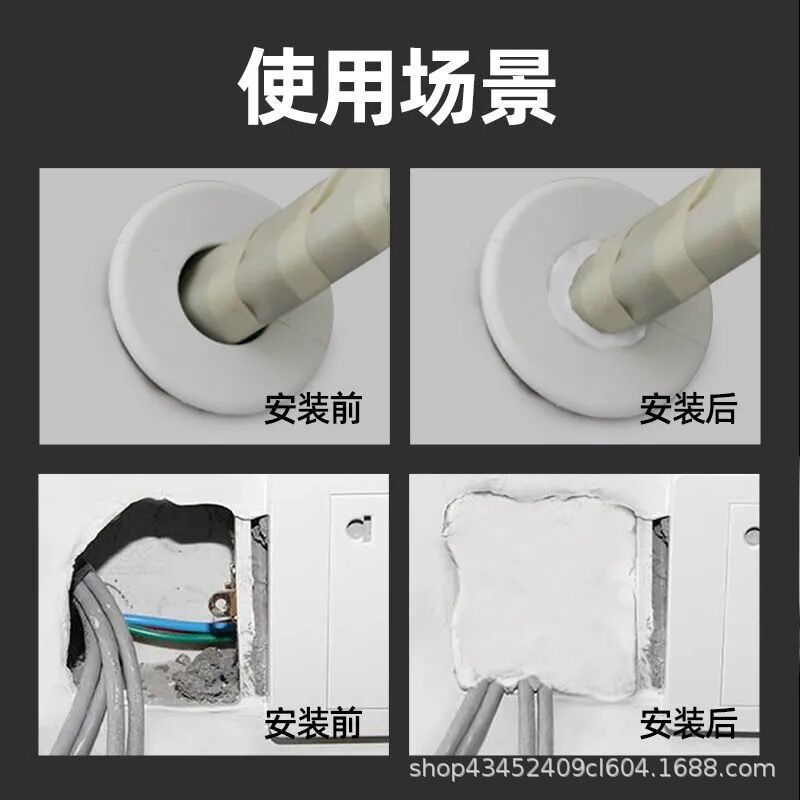 使用场景

安装前

安装后

安装前

安装后

shop43452409cl604.1688.com