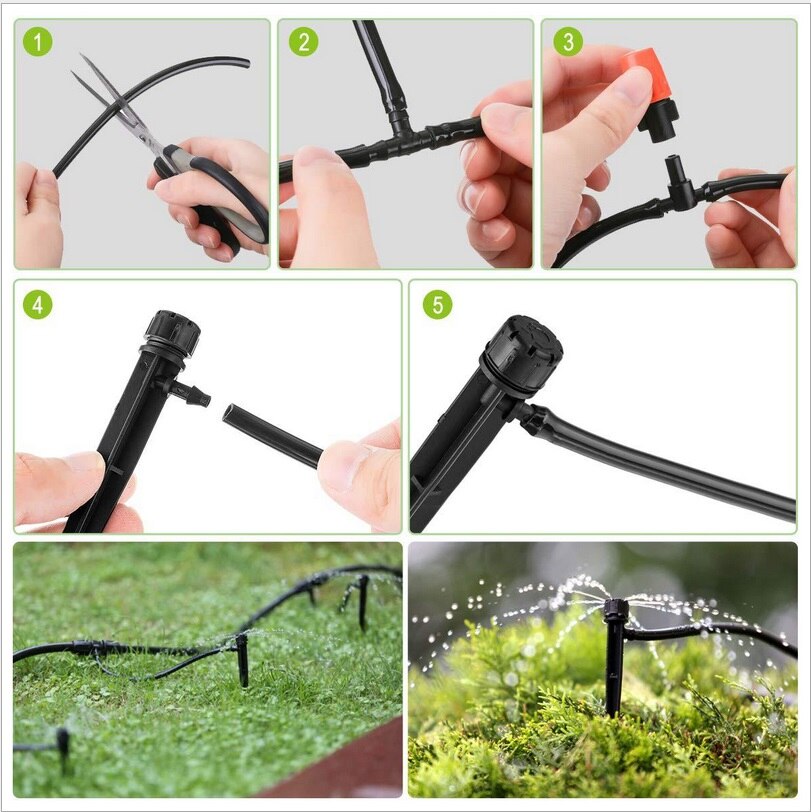 1

2

3

4

5