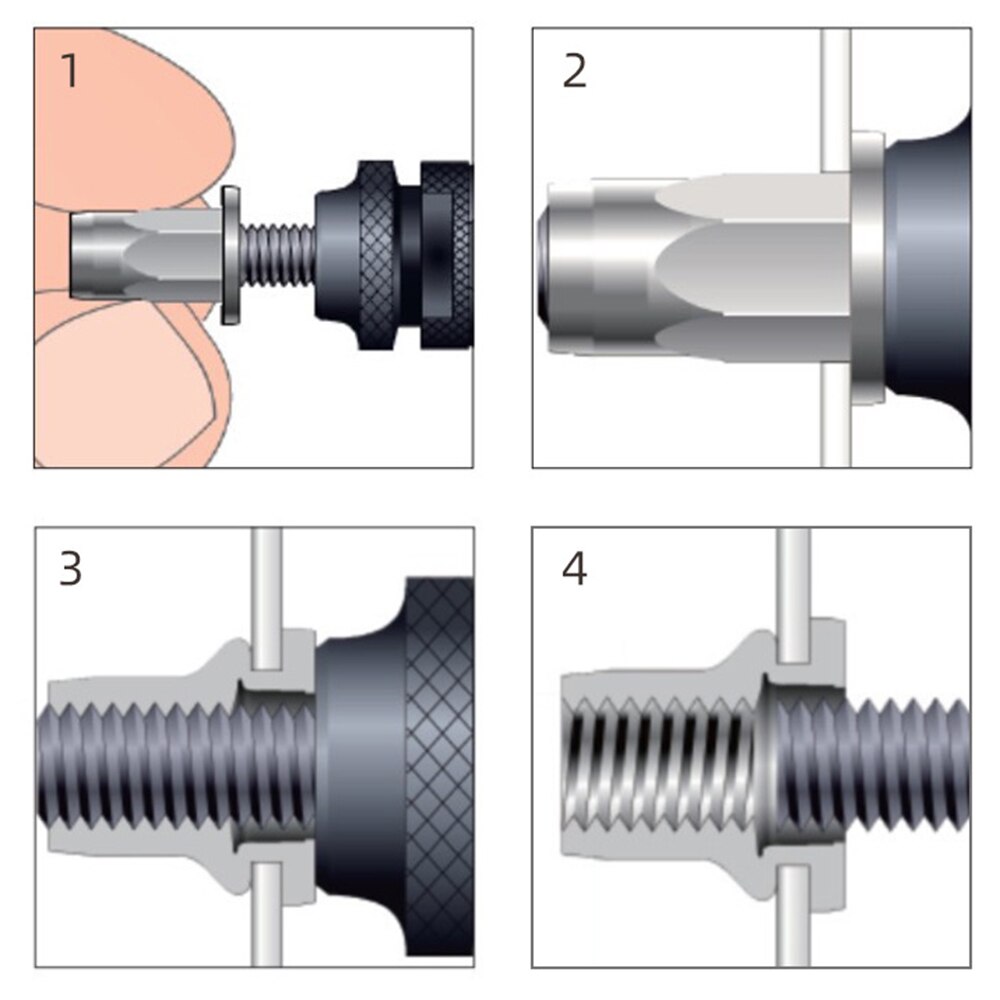 1

2

3

4