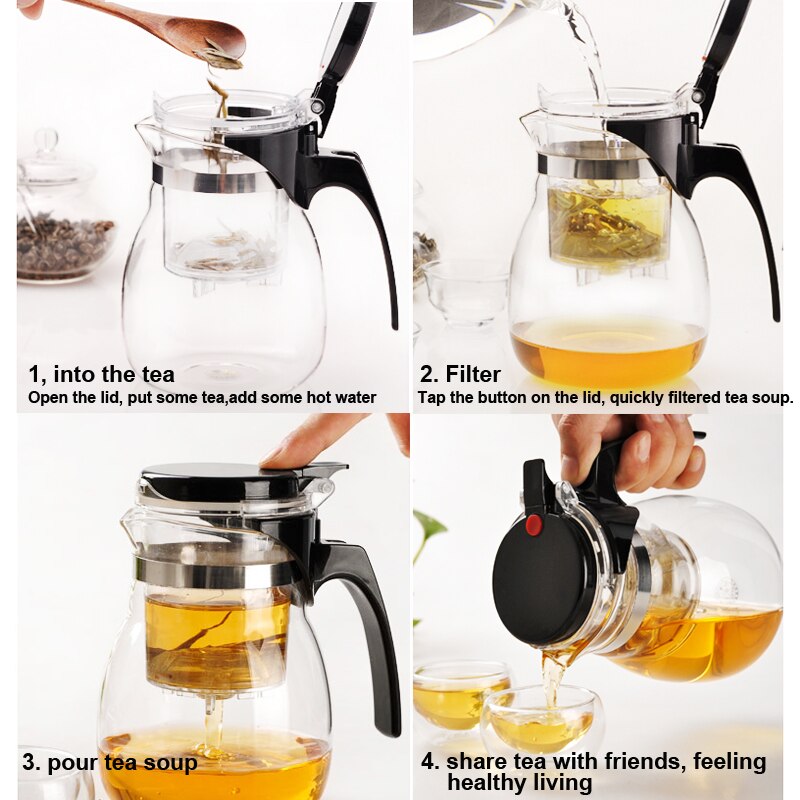 1, into the tea
Open the lid, put some tea,add some hot water

2. Filter
Tap the button on the lid, quickly filtered tea soup.

3. pour tea soup

4. share tea with friends, feeling healthy living