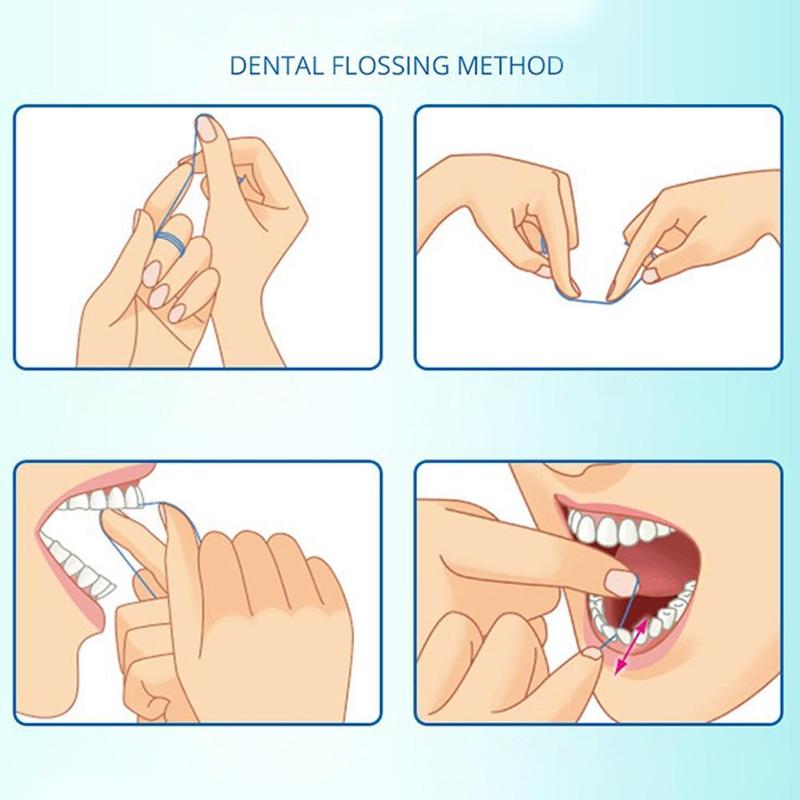 DENTAL FLOSSING METHOD