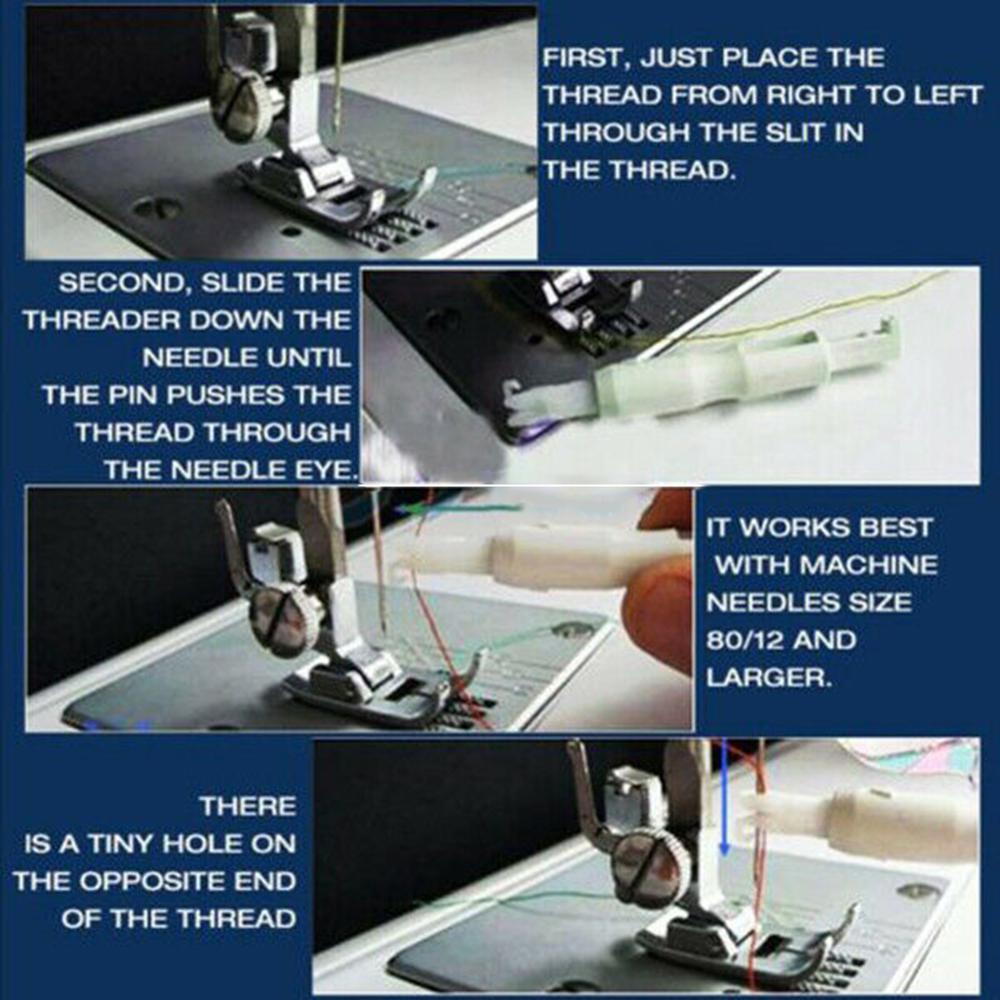 FIRST, JUST PLACE THE THREAD FROM RIGHT TO LEFT THROUGH THE SLIT IN THE THREAD.

SECOND, SLIDE THE THREADER DOWN THE NEEDLE UNTIL THE PIN PUSHES THE THREAD THROUGH THE NEEDLE EYE.

IT WORKS BEST WITH MACHINE NEEDLES SIZE 80/12 AND LARGER.

THERE IS A TINY HOLE ON THE OPPOSITE END OF THE THREAD