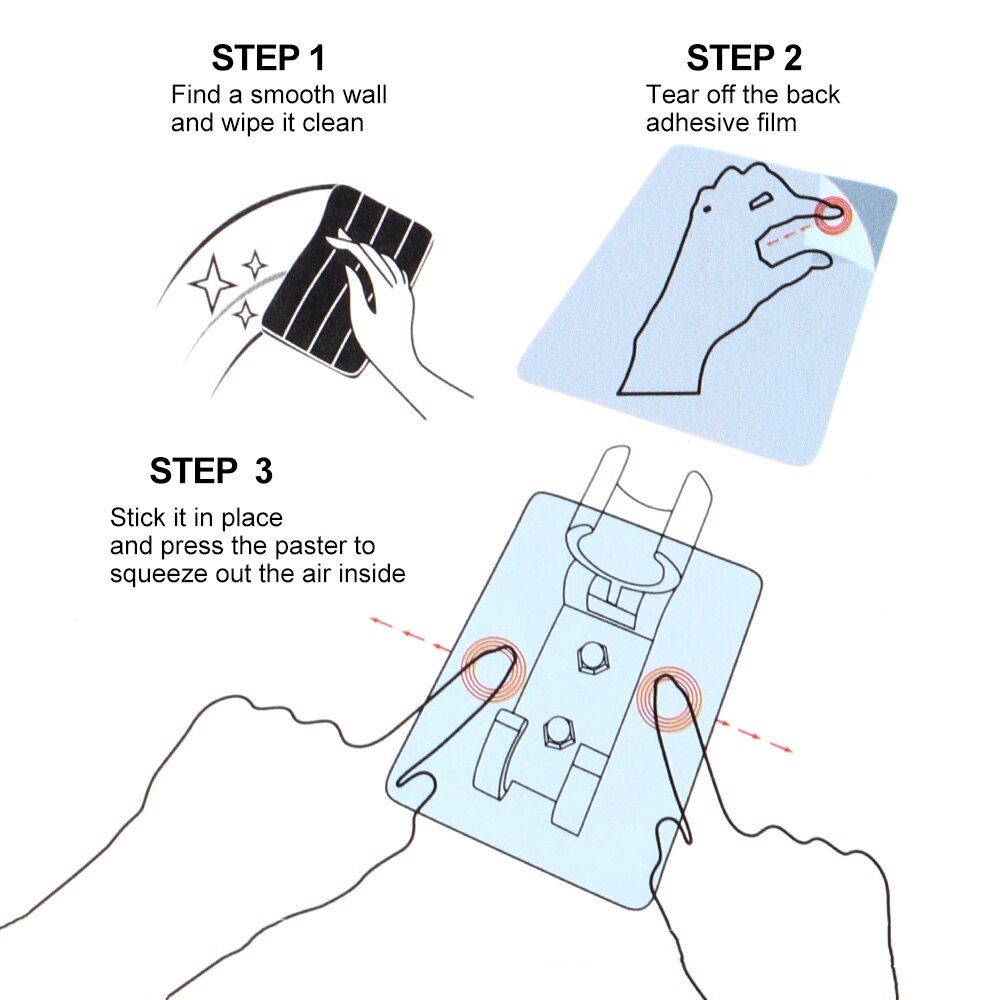 STEP 1
Find a smooth wall and wipe it clean

STEP 2
Tear off the back adhesive film

STEP 3
Stick it in place and press the paster to squeeze out the air inside