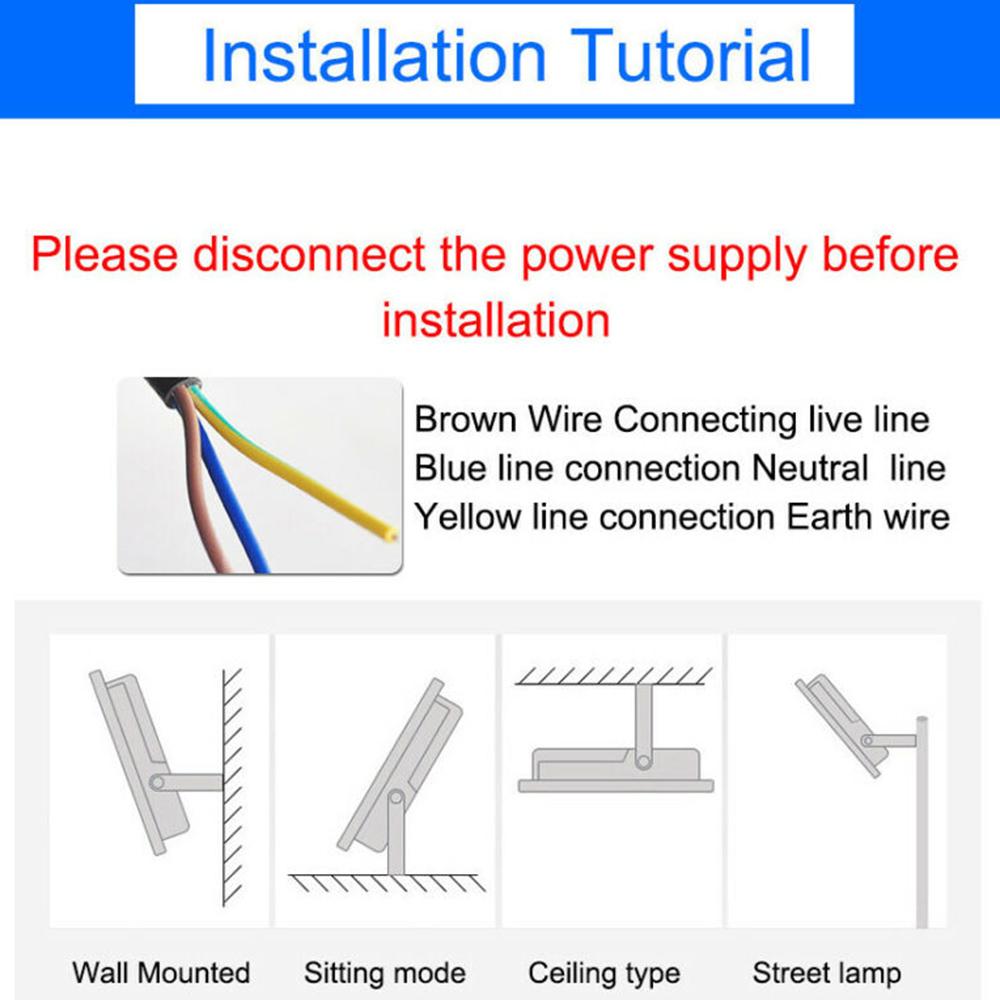 Installation Tutorial

Please disconnect the power supply before installation

Brown Wire Connecting live line
Blue line connection Neutral line
Yellow line connection Earth wire

Wall Mounted

Sitting mode

Ceiling type

Street lamp