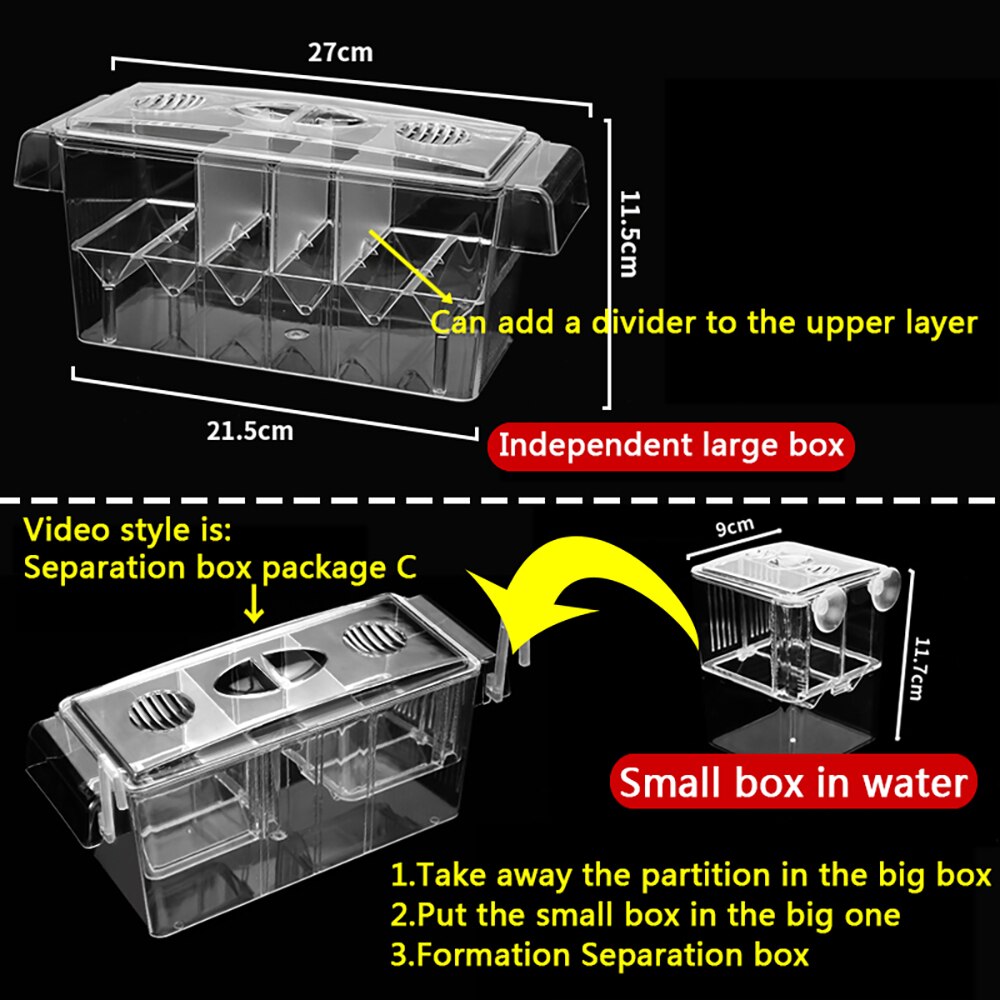 27cm

11.5cm

Can add a divider to the upper layer

21.5cm

Independent large box

Video style is:
Separation box package C

9cm

11.7cm

Small box in water

1.Take away the partition in the big box
2.Put the small box in the big one
3.Formation Separation box