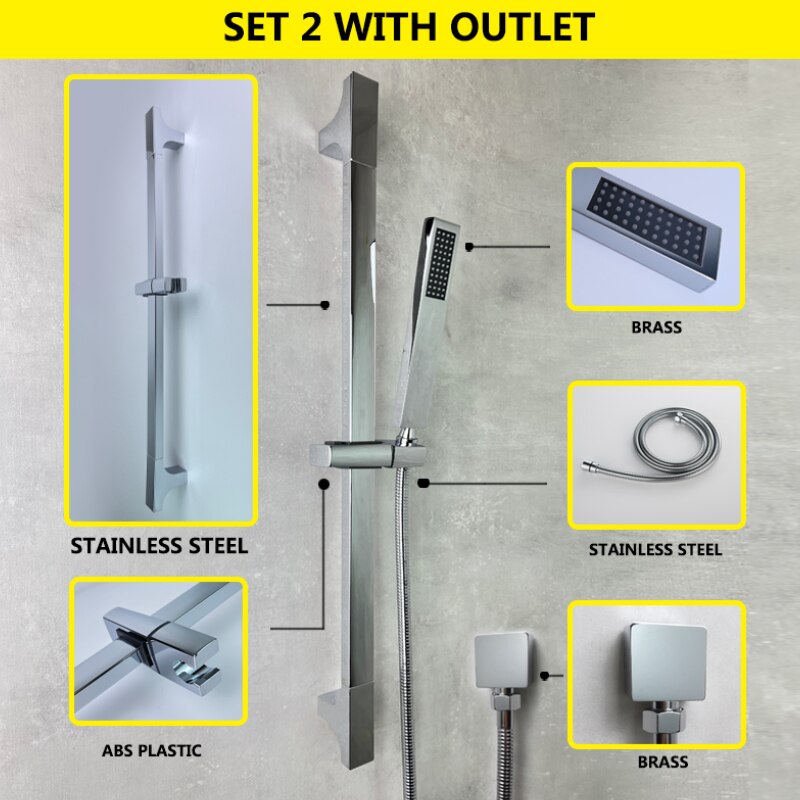 SET 2 WITH OUTLET

STAINLESS STEEL

ABS PLASTIC

BRASS

STAINLESS STEEL

BRASS