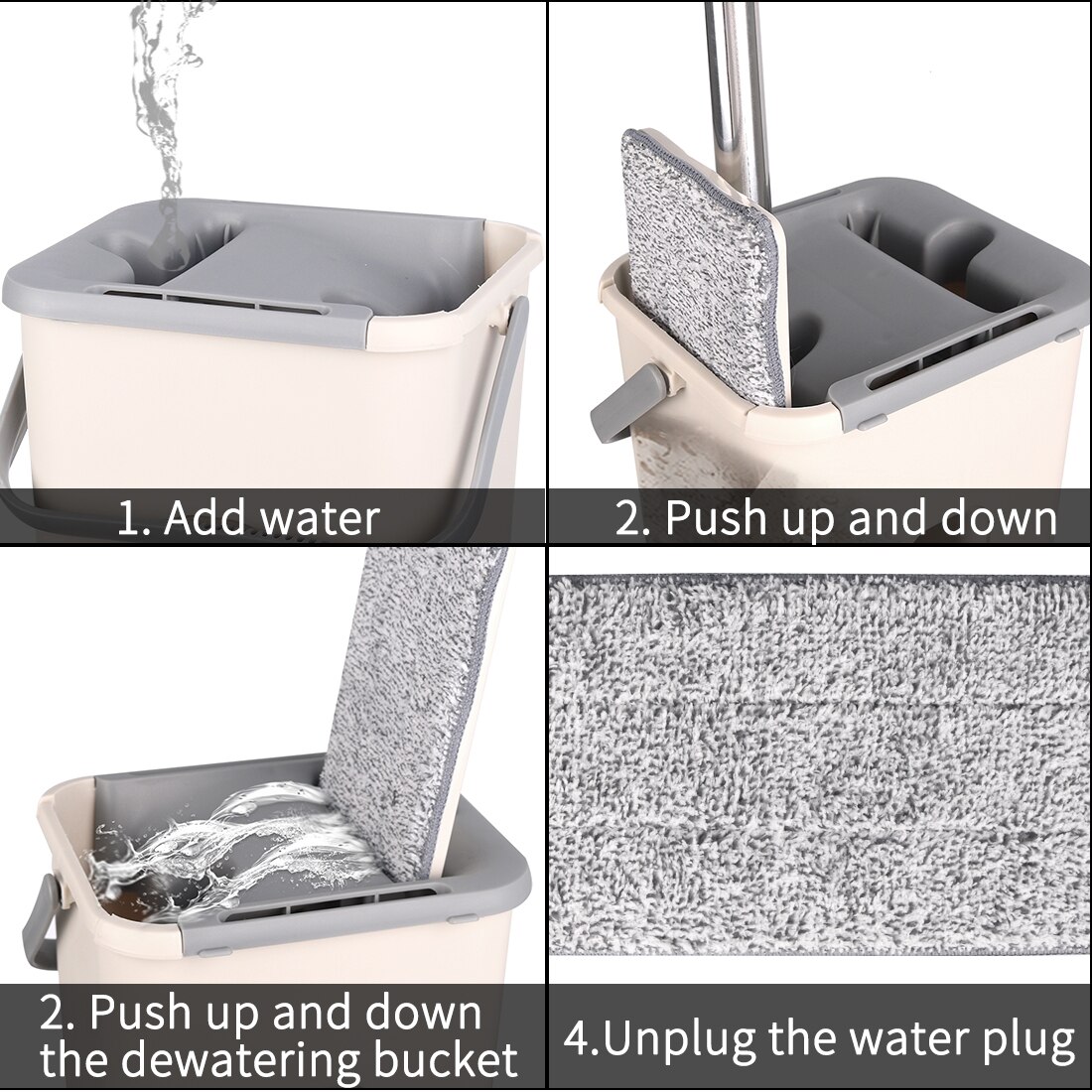 1. Add water

2. Push up and down

2. Push up and down the dewatering bucket

4.Unplug the water plug