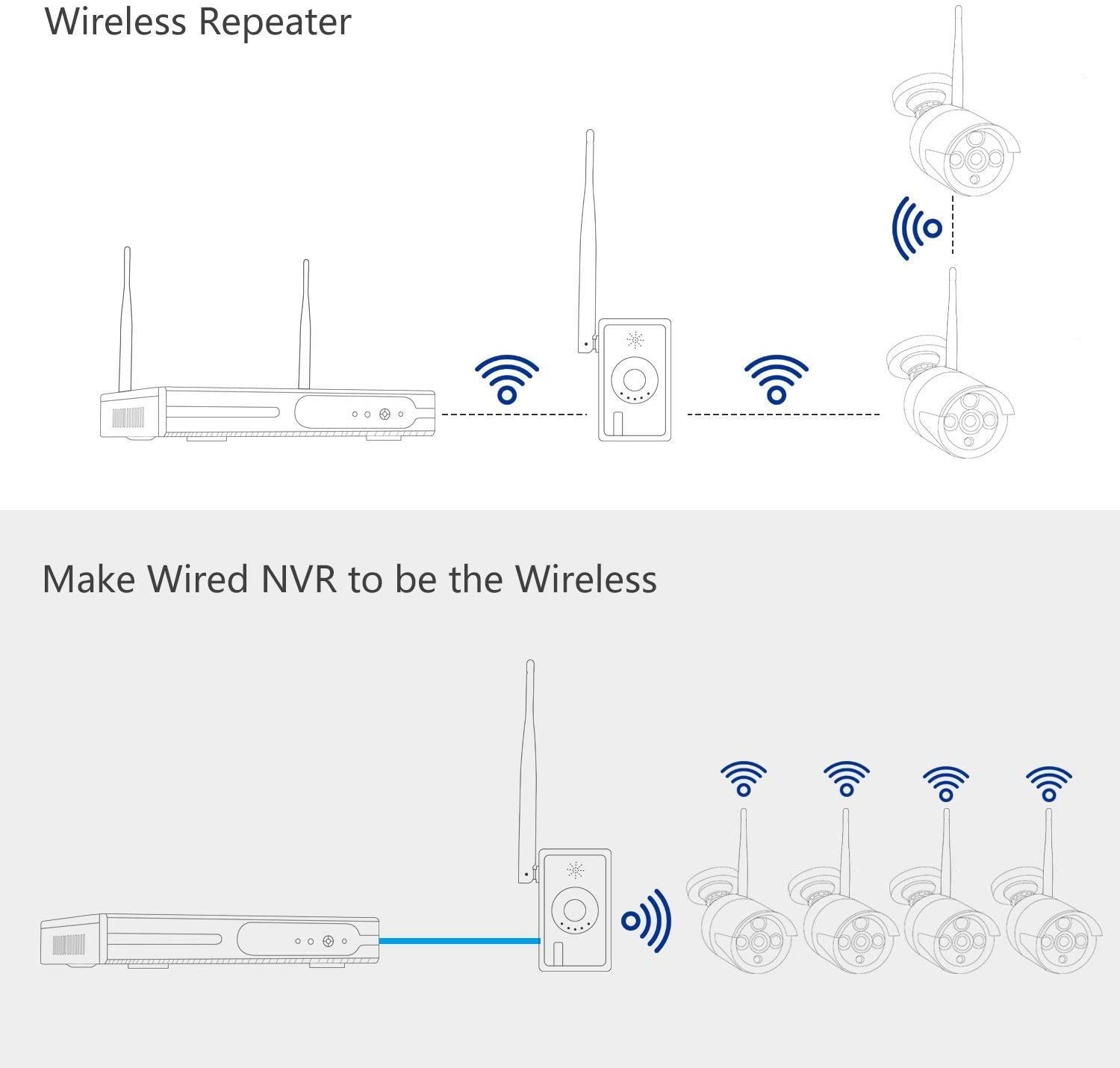 Wireless Repeater

Make Wired NVR to be the Wireless