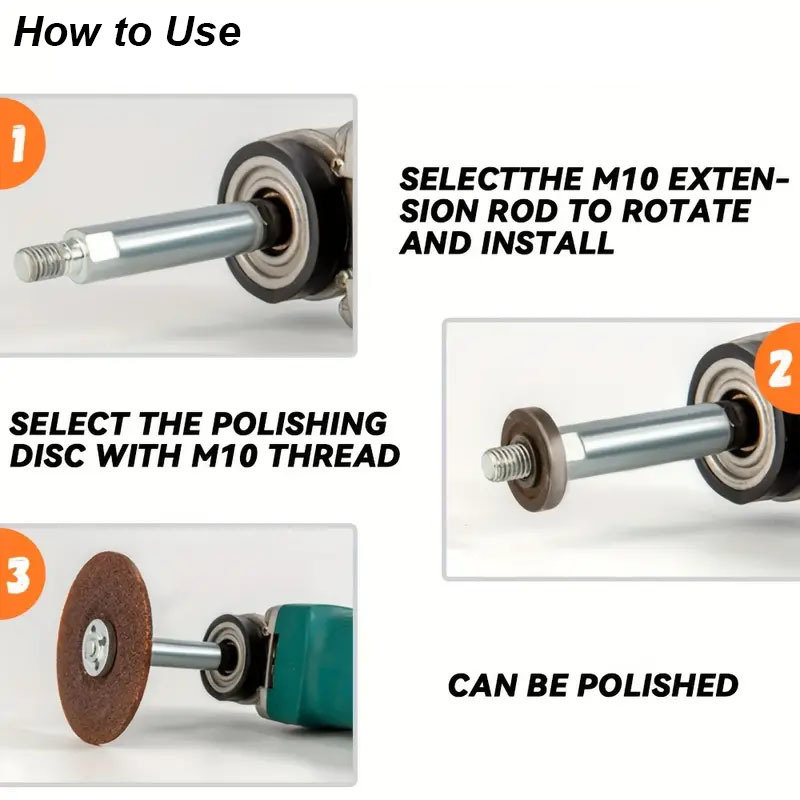 How to Use

1

SELECTTHE M10 EXTENSION ROD TO ROTATE AND INSTALL

2

SELECT THE POLISHING DISC WITH M10 THREAD

3

CAN BE POLISHED