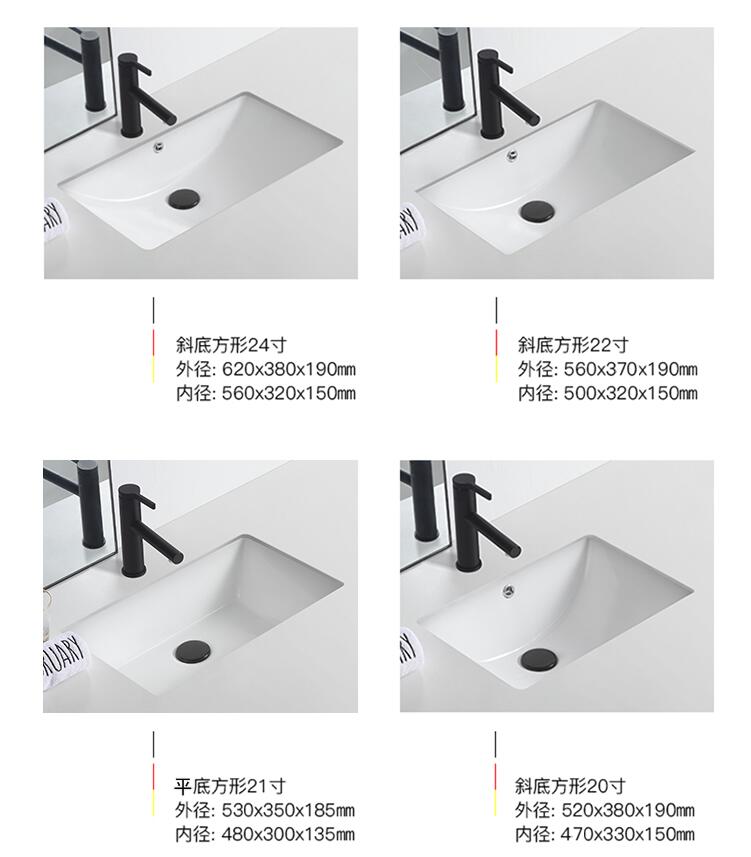 斜底方形24寸
外径: 620x380x190mm
内径: 560x320x150mm

斜底方形22寸
外径: 560x370x190mm
内径: 500x320x150mm

平底方形21寸
外径: 530x350x185mm
内径: 480x300x135mm

斜底方形20寸
外径: 520x380x190mm
内径: 470x330x150mm