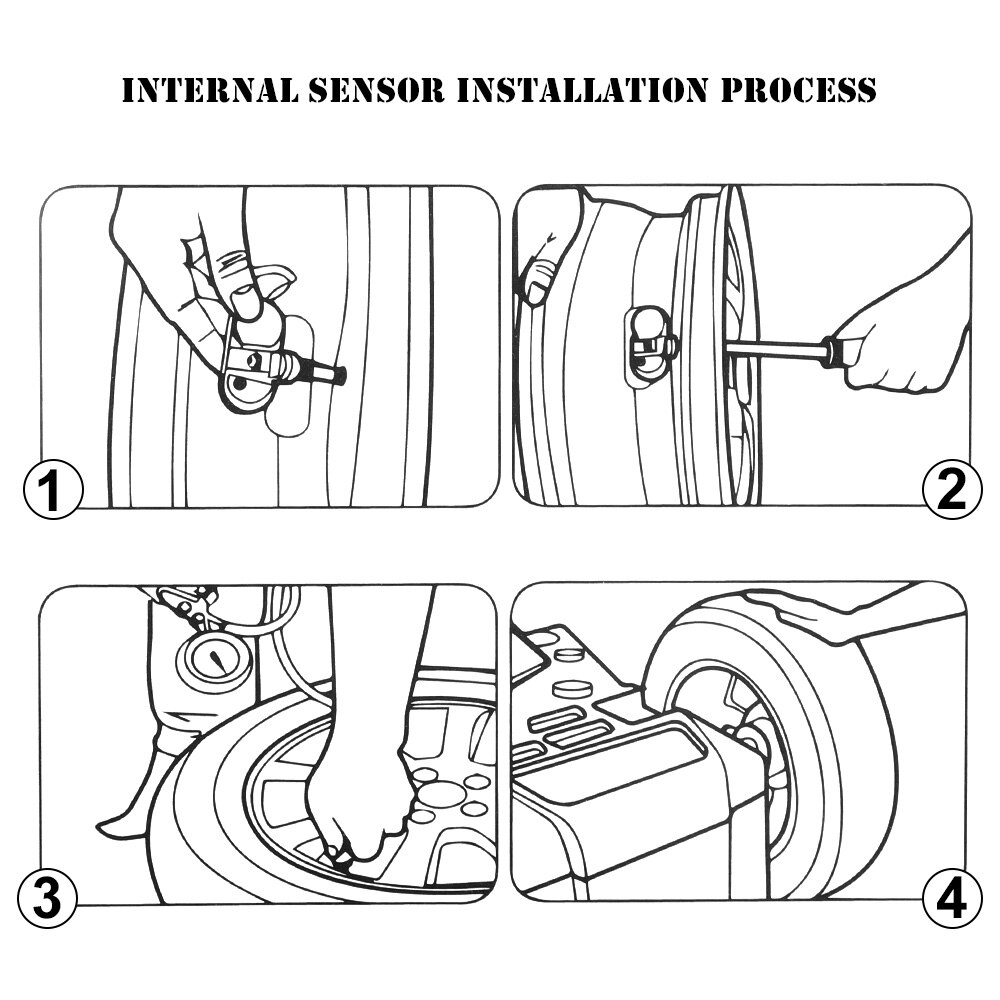 INTERNAL SENSOR INSTALLATION PROCESS

1

2

3

4