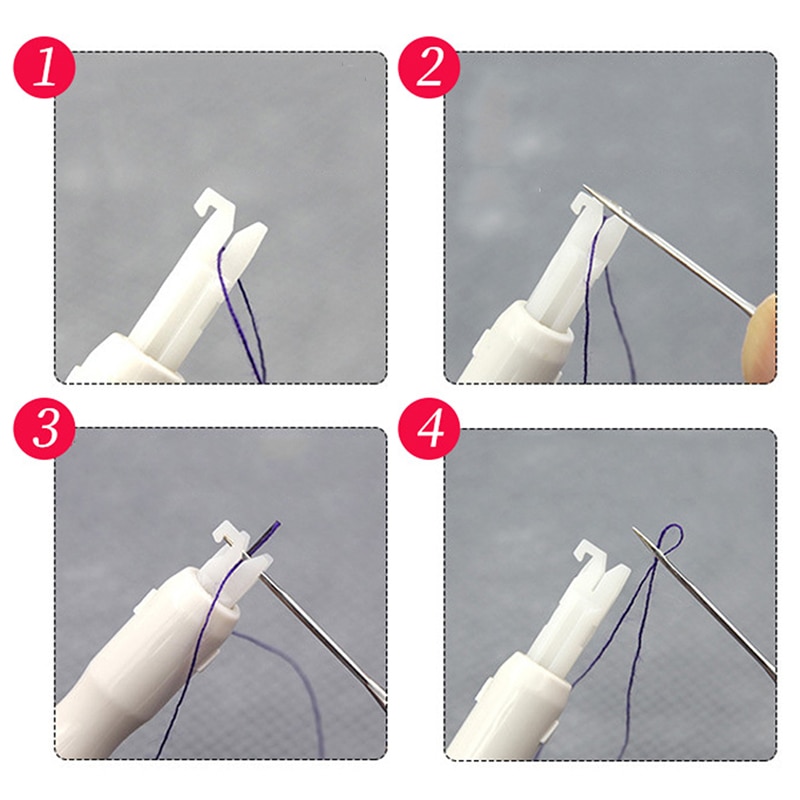 1

2

3

4