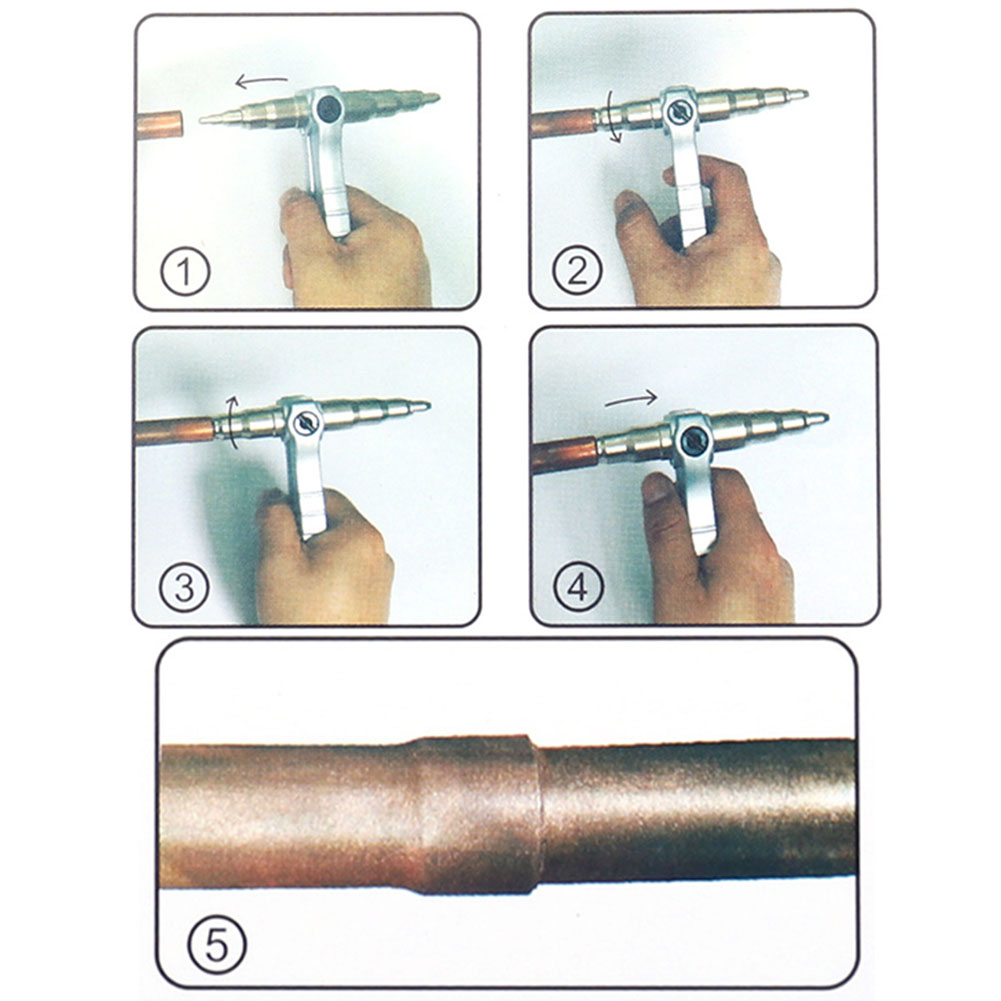 1

2

3

4

5