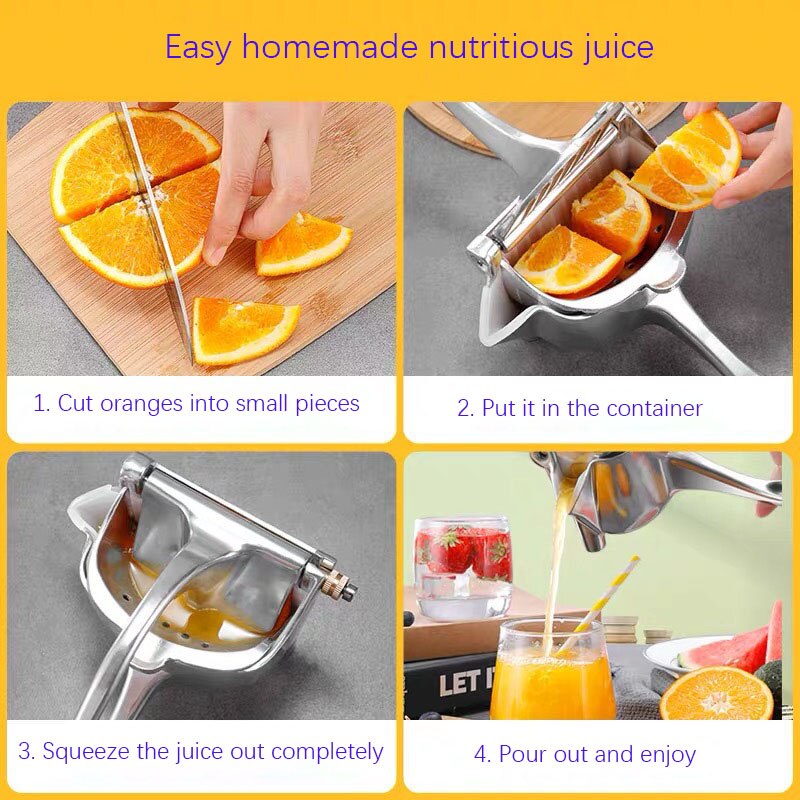 Easy homemade nutritious juice

1. Cut oranges into small pieces

2. Put it in the container

3. Squeeze the juice out completely

LET I

4. Pour out and enjoy