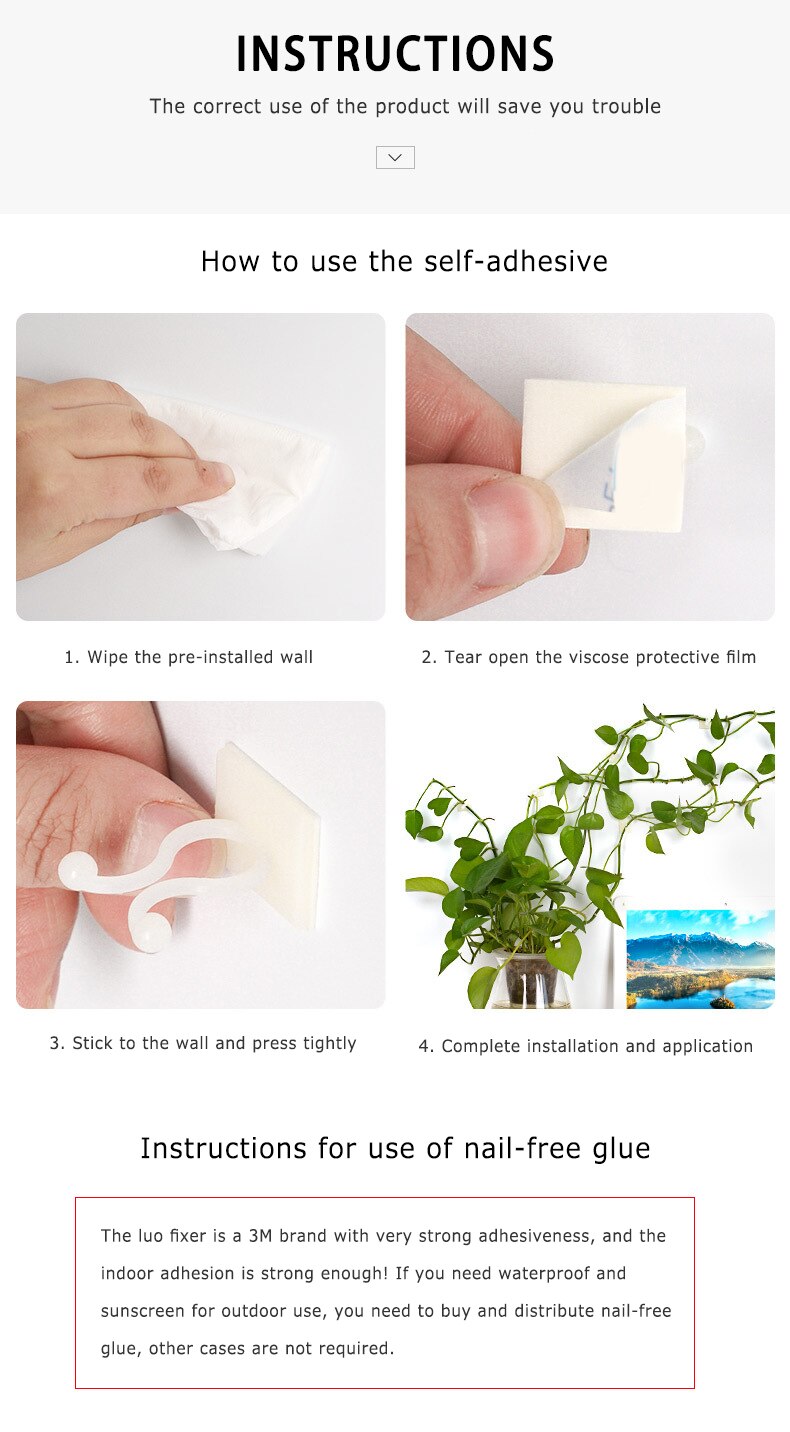 INSTRUCTIONS

The correct use of the product will save you trouble

How to use the self-adhesive

1. Wipe the pre-installed wall

2. Tear open the viscose protective film

3. Stick to the wall and press tightly

4. Complete installation and application

Instructions for use of nail-free glue

The luo fixer is a 3M brand with very strong adhesiveness, and the indoor adhesion is strong enough! If you need waterproof and sunscreen for outdoor use, you need to buy and distribute nail-free glue, other cases are not required.