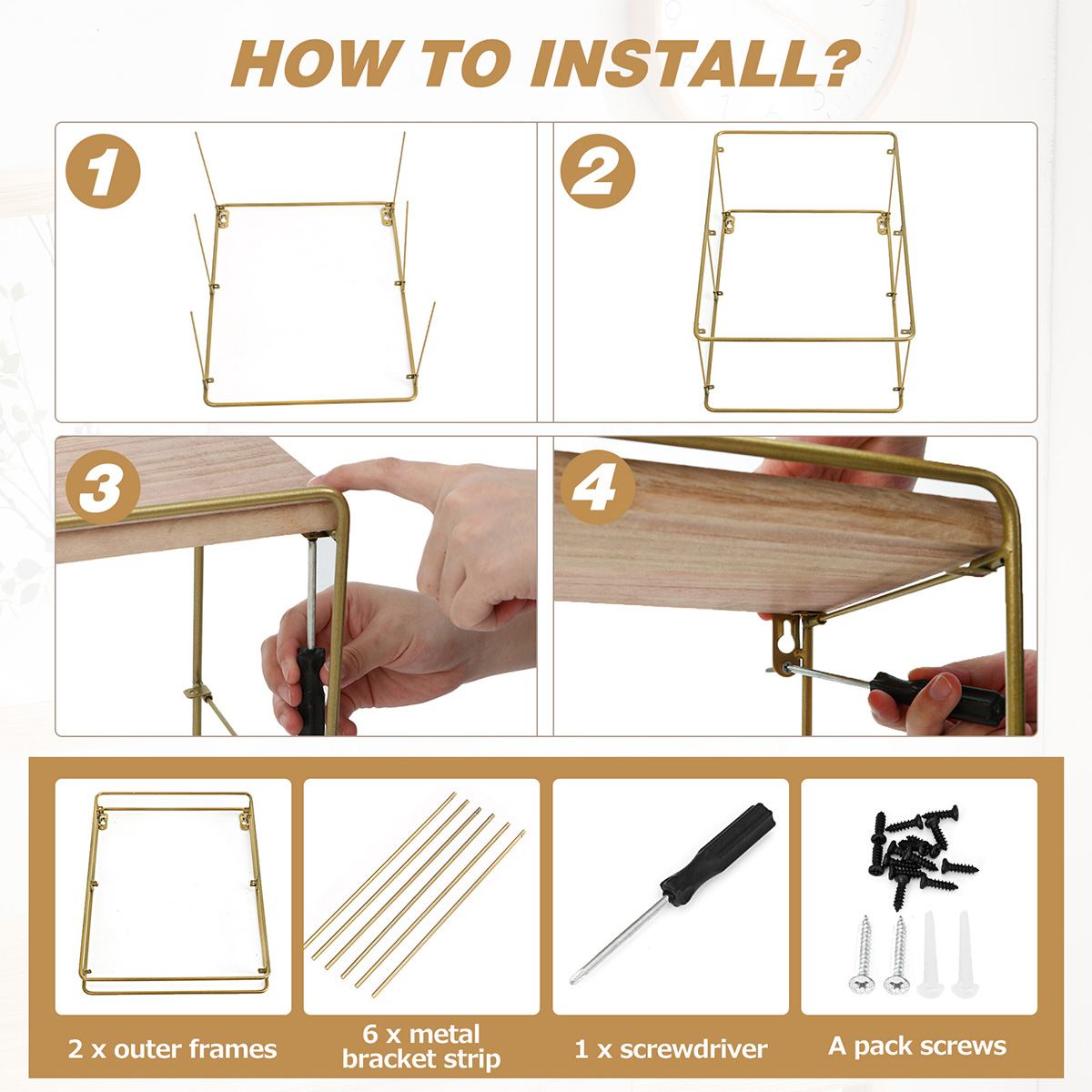 HOW TO INSTALL?

1

2

3

4

2 x outer frames

6 x metal bracket strip

1 x screwdriver

A pack screws