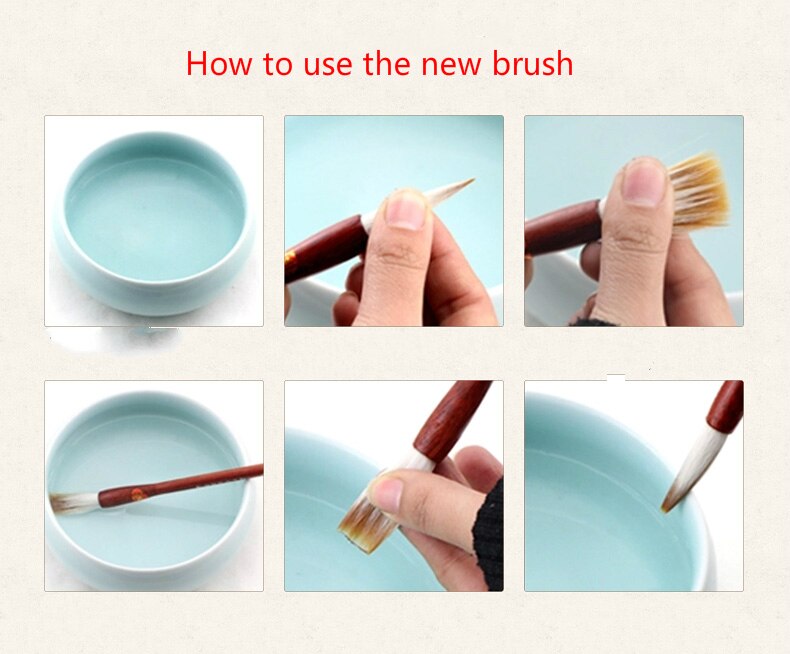 How to use the new brush