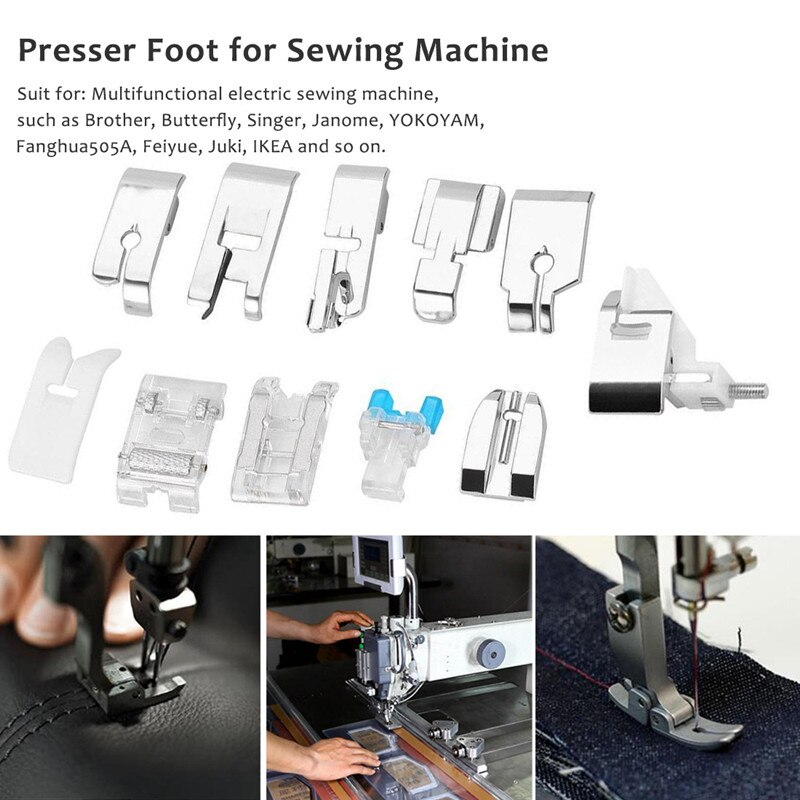 Presser Foot for Sewing Machine

Suit for: Multifunctional electric sewing machine, such as Brother, Butterfly, Singer, Janome, YOKOYAM, Fanghua505A, Feiyue, Juki, IKEA and so on.