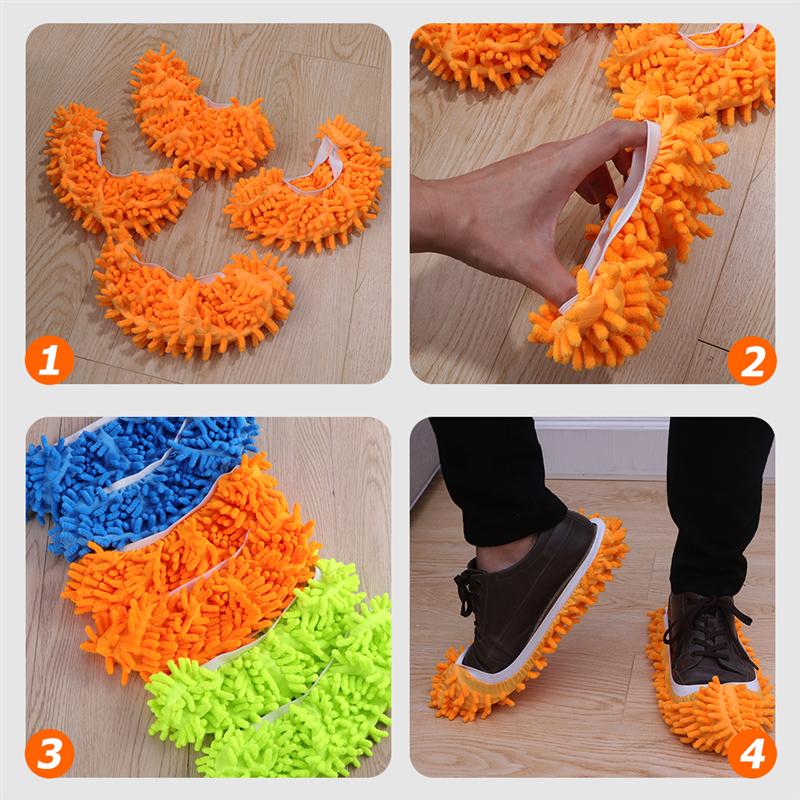 1

2

3

4