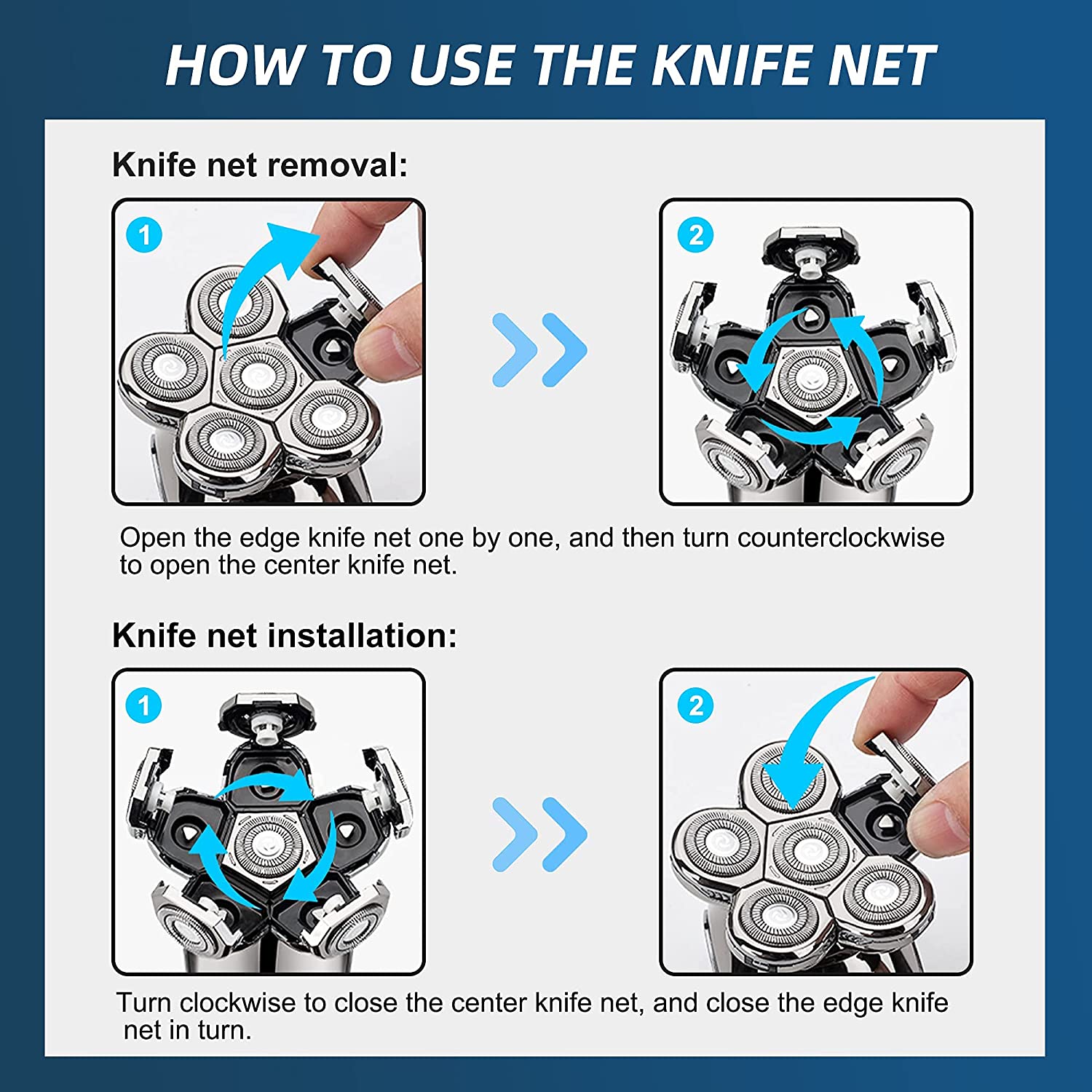 HOW TO USE THE KNIFE NET

Knife net removal:

1

2

Open the edge knife net one by one, and then turn counterclockwise to open the center knife net.

Knife net installation:

1

2

Turn clockwise to close the center knife net, and close the edge knife net in turn.