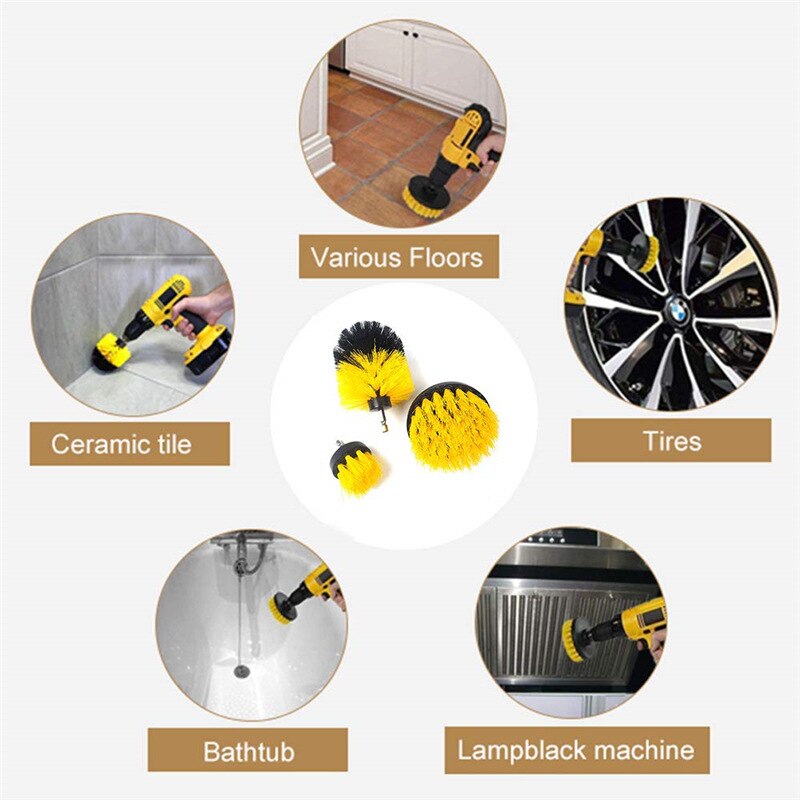 Various Floors

Ceramic tile

Tires

Bathtub

Lampblack machine