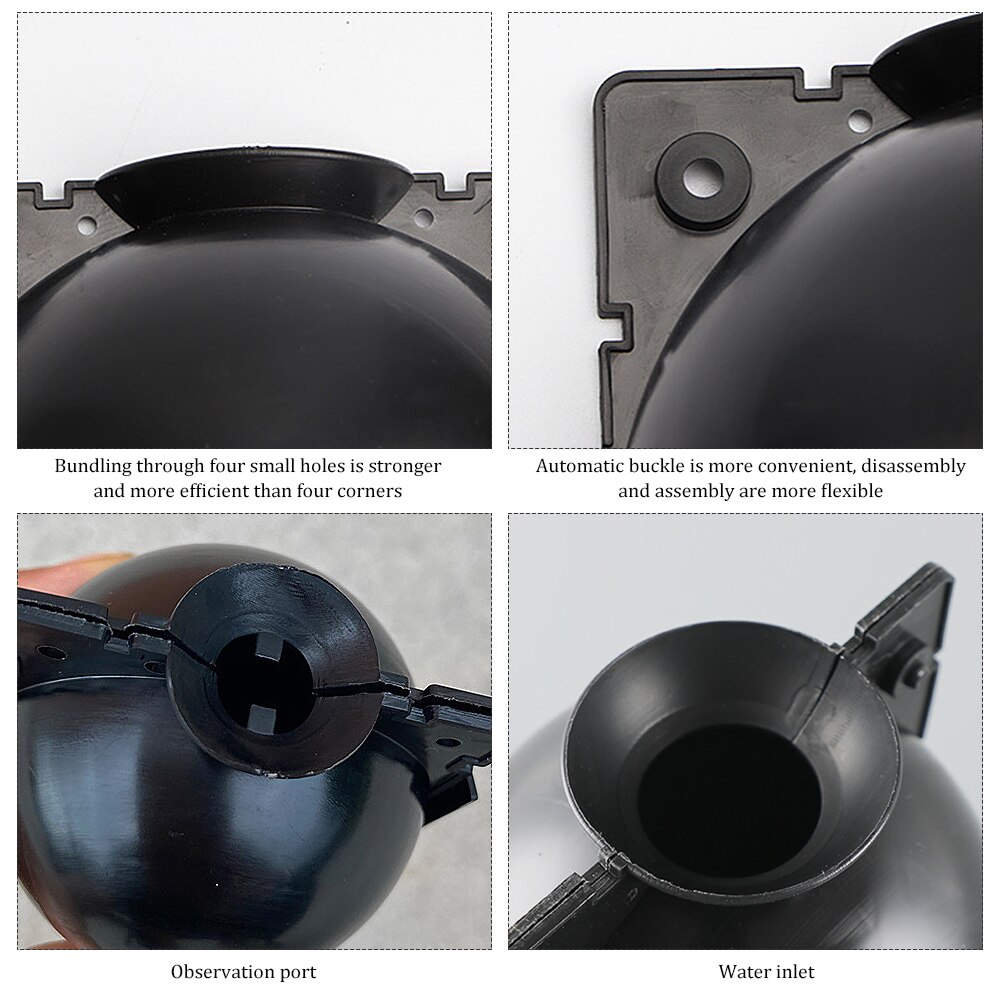 Bundling through four small holes is stronger and more efficient than four corners

Automatic buckle is more convenient, disassembly and assembly are more flexible

Observation port

Water inlet