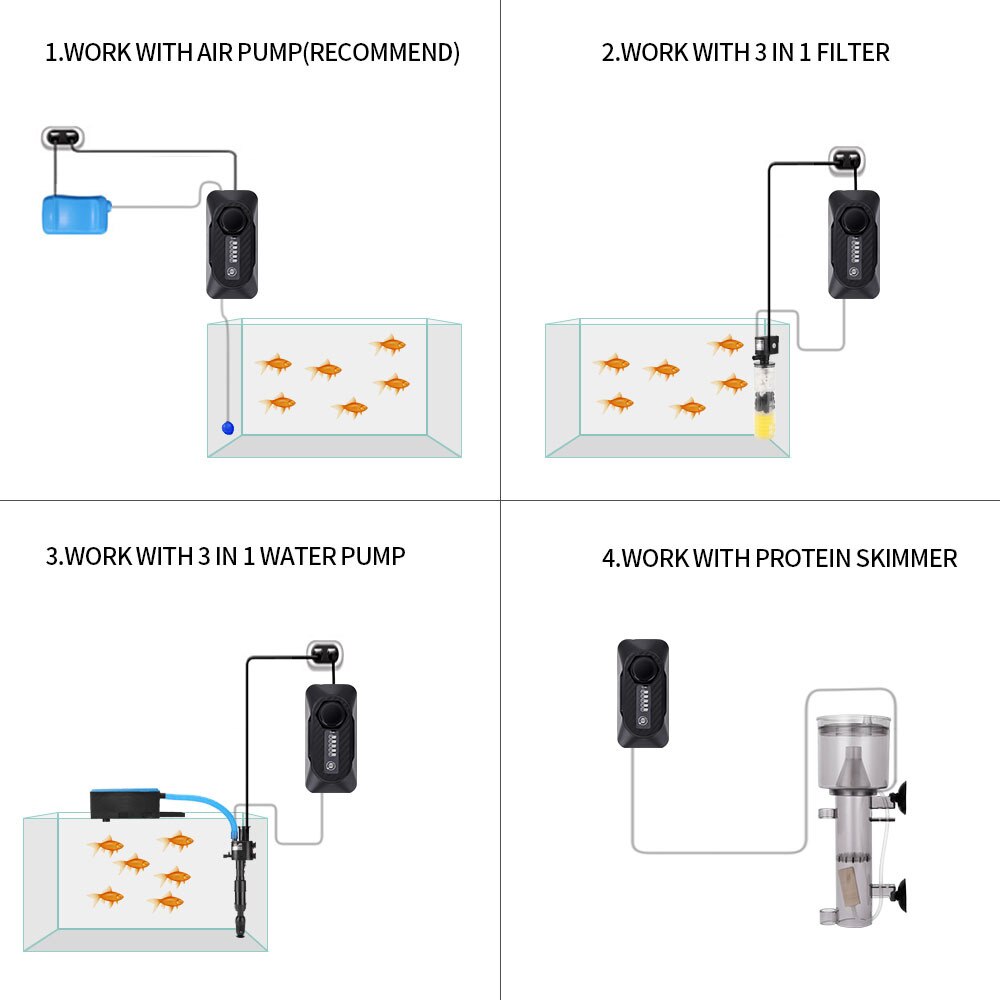 1.WORK WITH AIR PUMP(RECOMMEND)

2.WORK WITH 3 IN 1 FILTER

3.WORK WITH 3 IN 1 WATER PUMP

4.WORK WITH PROTEIN SKIMMER