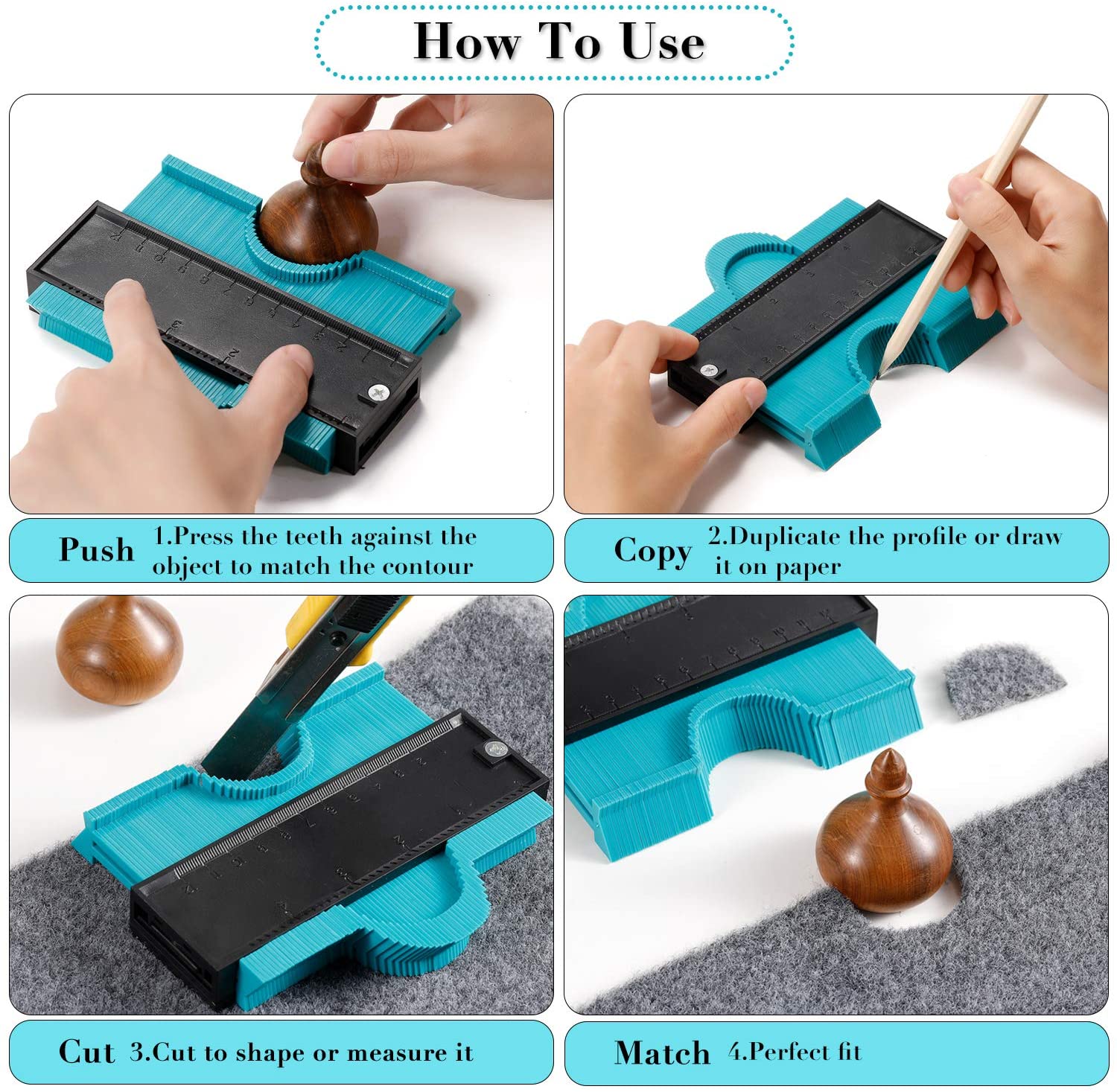 How To Use

Push 1.Press the teeth against the object to match the contour

Copy 2.Duplicate the profile or draw it on paper

Cut 3.Cut to shape or measure it

Match 4.Perfect fit