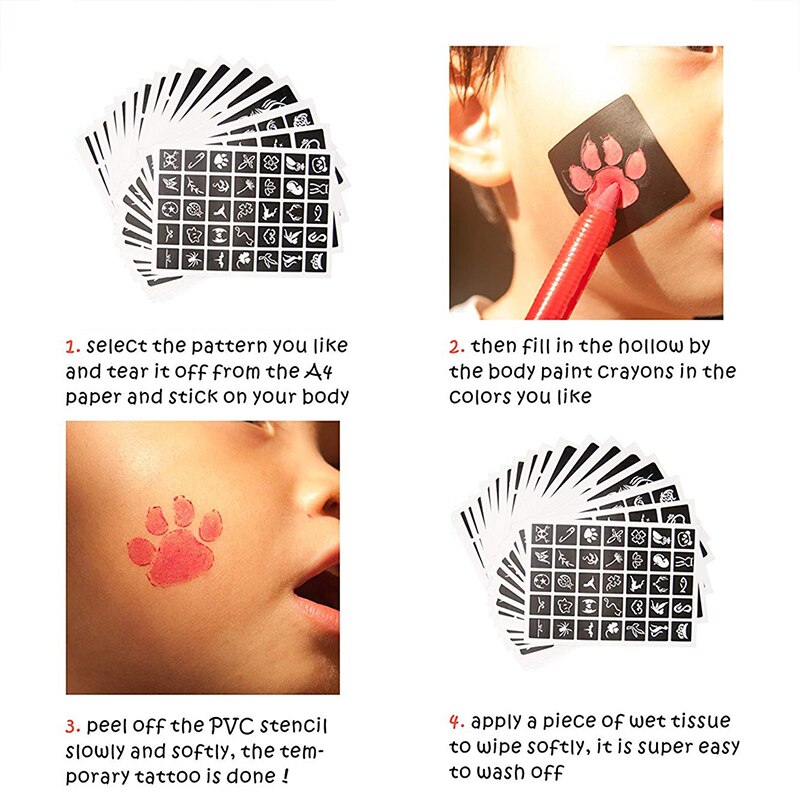 1. select the pattern you like and tear it off from the A4 paper and stick on your body

2. then fill in the hollow by the body paint crayons in the colors you like

3. peel off the PVC stencil slowly and softly, the temporary tattoo is done !

4. apply a piece of wet tissue to wipe softly, it is super easy to wash off