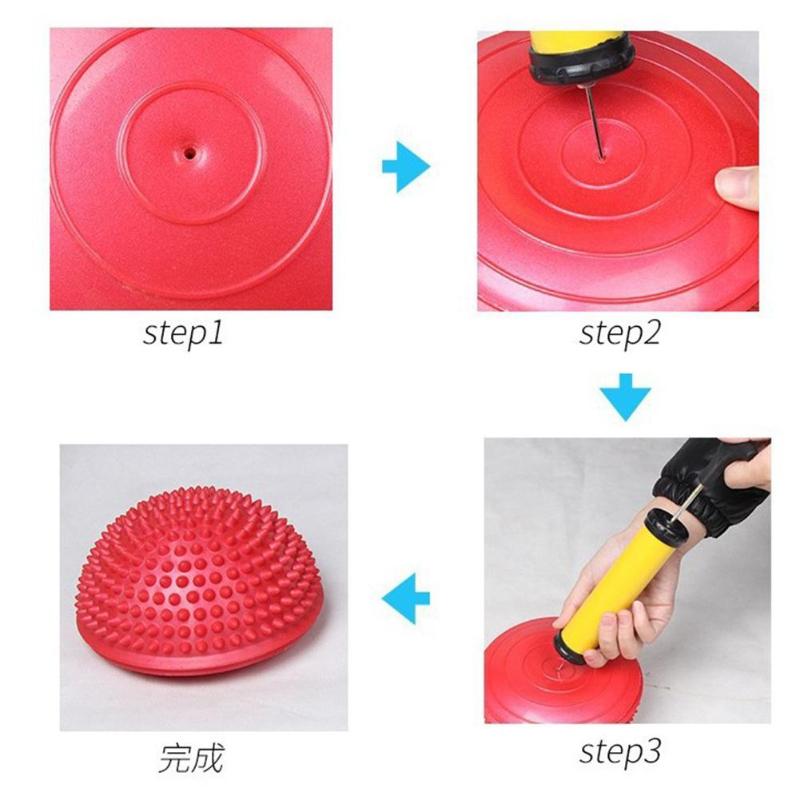 step1

step2

step3

完成