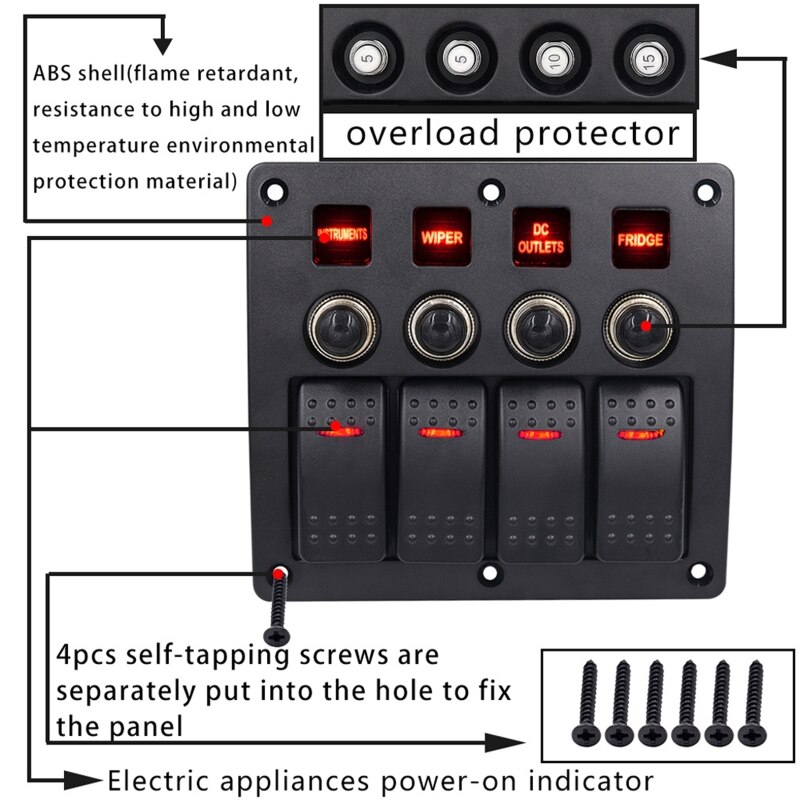 ABS shell(flame retardant, resistance to high and low temperature environmental protection material)

5 5 10 15

overload protector

INSTRUMENTS

WIPER

DC OUTLETS

FRIDGE

4pcs self-tapping screws are separately put into the hole to fix the panel

Electric appliances power-on indicator