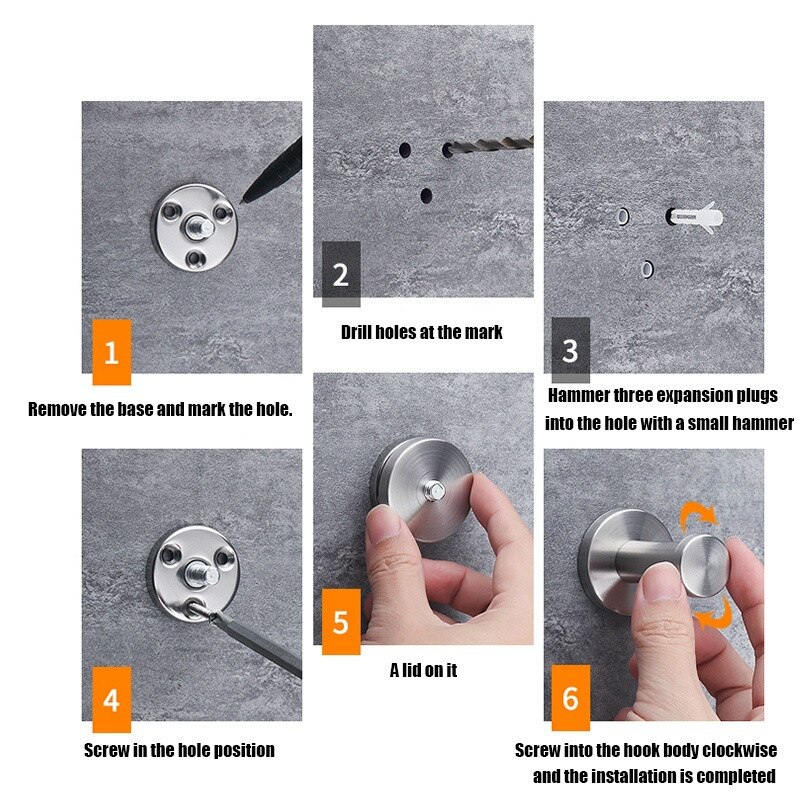 1

Remove the base and mark the hole.

2

Drill holes at the mark

3

Hammer three expansion plugs into the hole with a small hammer

4

Screw in the hole position

5

A lid on it

6

Screw into the hook body clockwise and the installation is completed