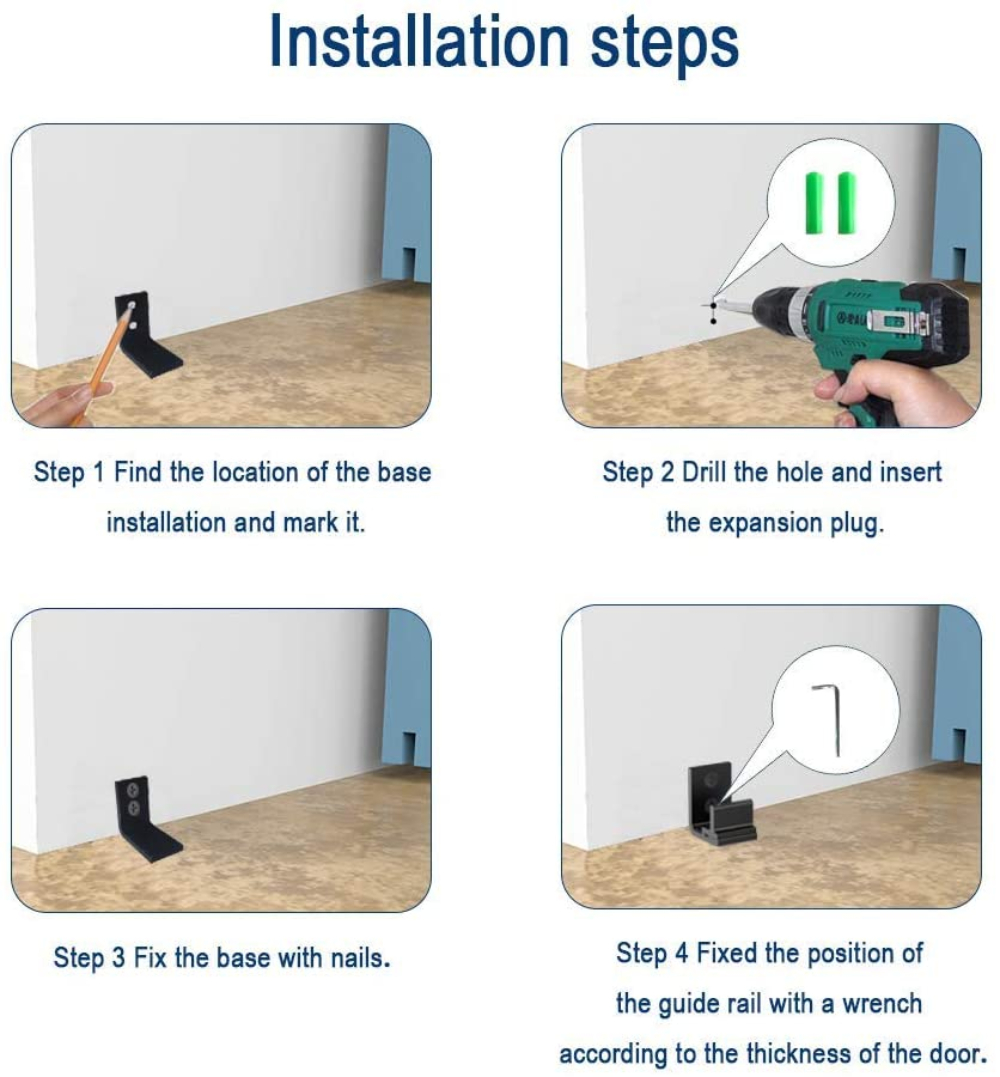 Installation steps

Step 1 Find the location of the base installation and mark it.

Step 2 Drill the hole and insert the expansion plug.

Step 3 Fix the base with nails.

Step 4 Fixed the position of the guide rail with a wrench according to the thickness of the door.