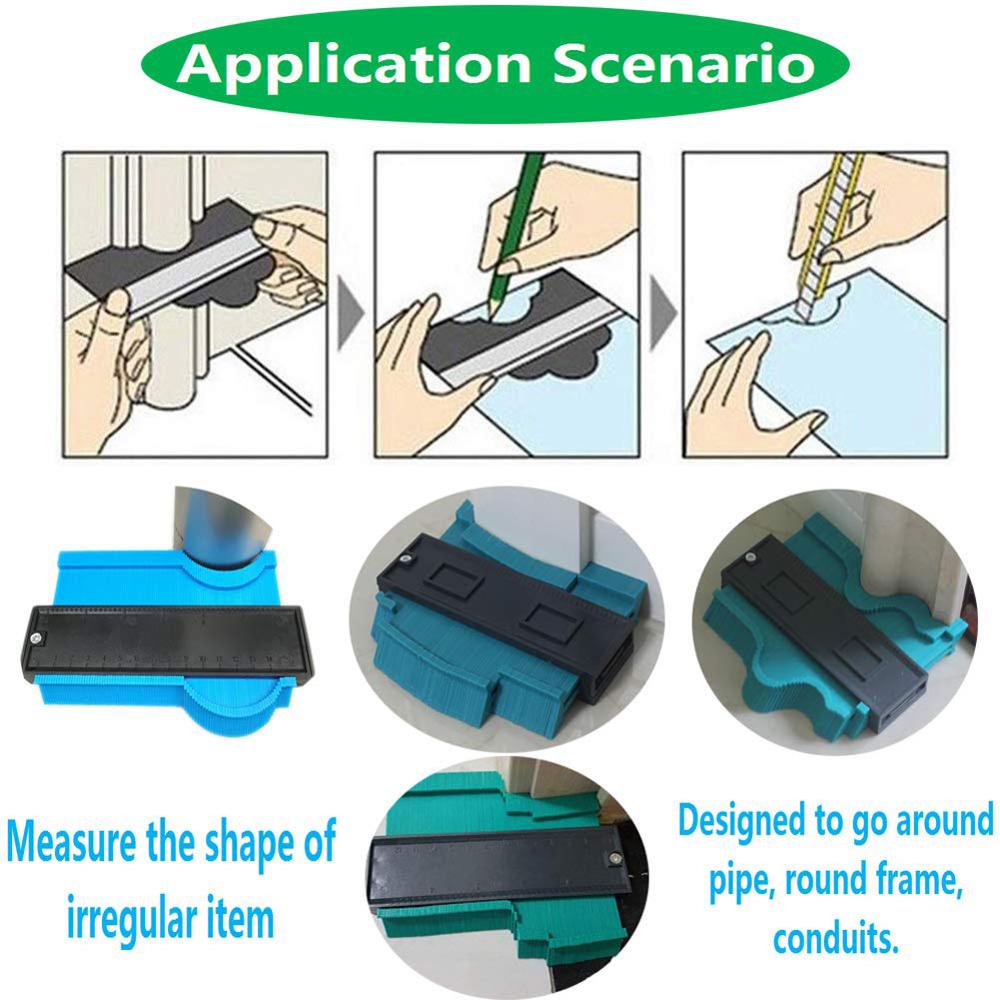 Application Scenario

Measure the shape of irregular item

Designed to go around pipe, round frame, conduits.