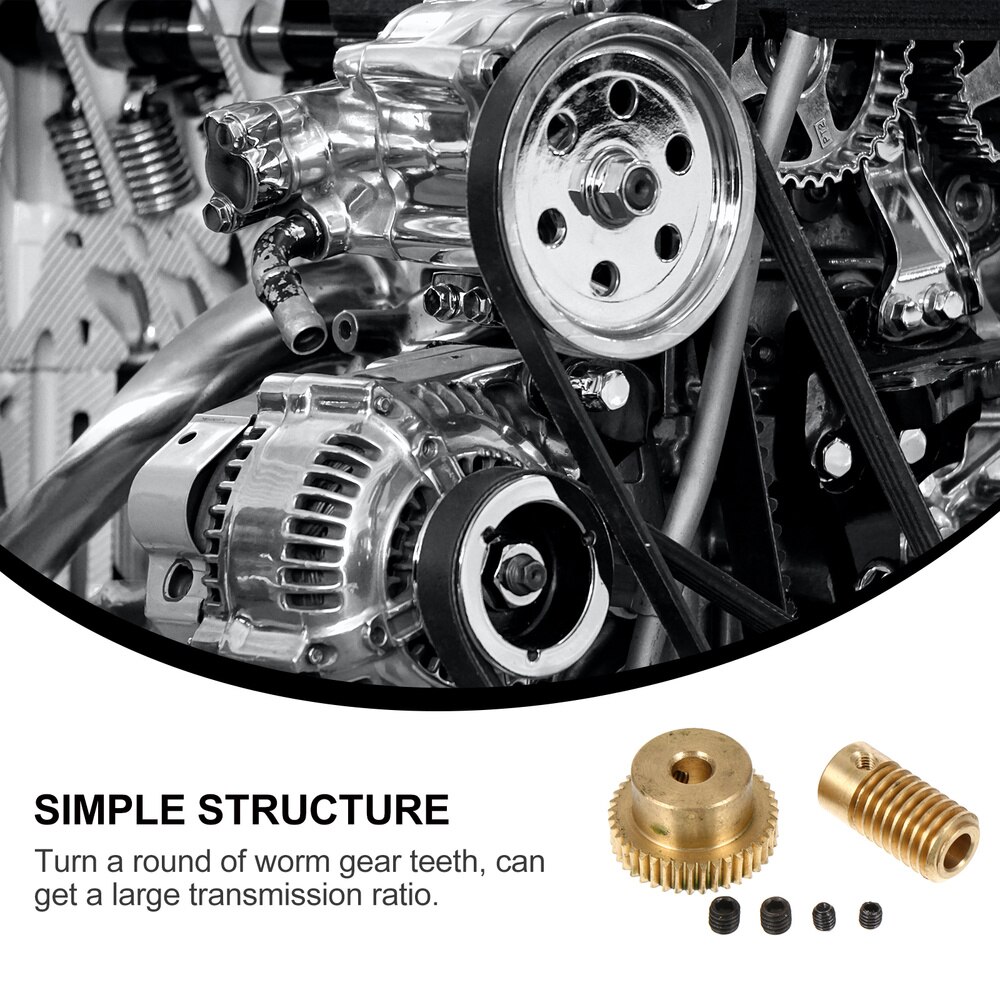 SIMPLE STRUCTURE

Turn a round of worm gear teeth, can get a large transmission ratio.