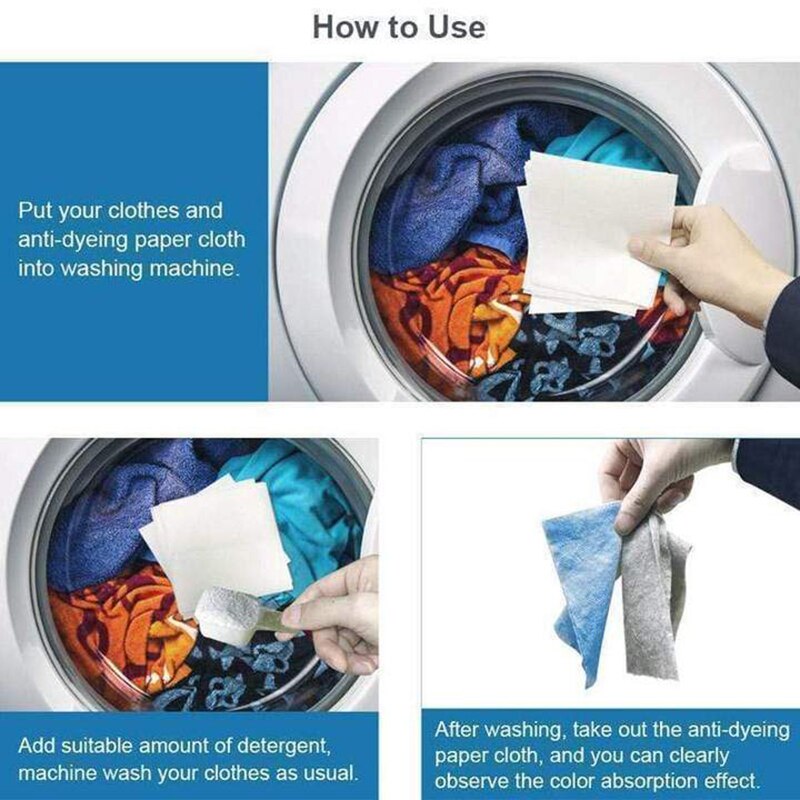 How to Use

Put your clothes and anti-dyeing paper cloth into washing machine.

Add suitable amount of detergent, machine wash your clothes as usual.

After washing, take out the anti-dyeing paper cloth, and you can clearly observe the color absorption effect.