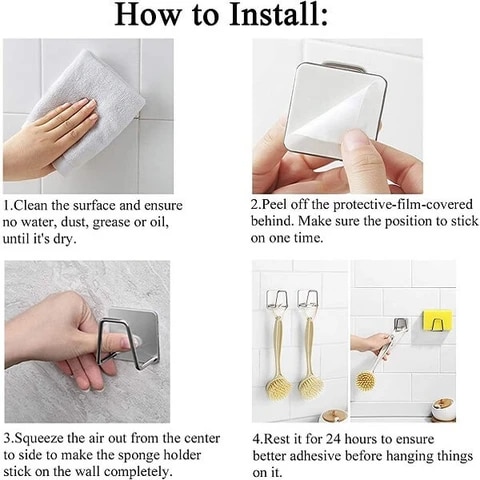 How to Install:

1.Clean the surface and ensure no water, dust, grease or oil, until it's dry.

2.Peel off the protective-film-covered behind. Make sure the position to stick on one time.

3.Squeeze the air out from the center to side to make the sponge holder stick on the wall completely.

4.Rest it for 24 hours to ensure better adhesive before hanging things on it.