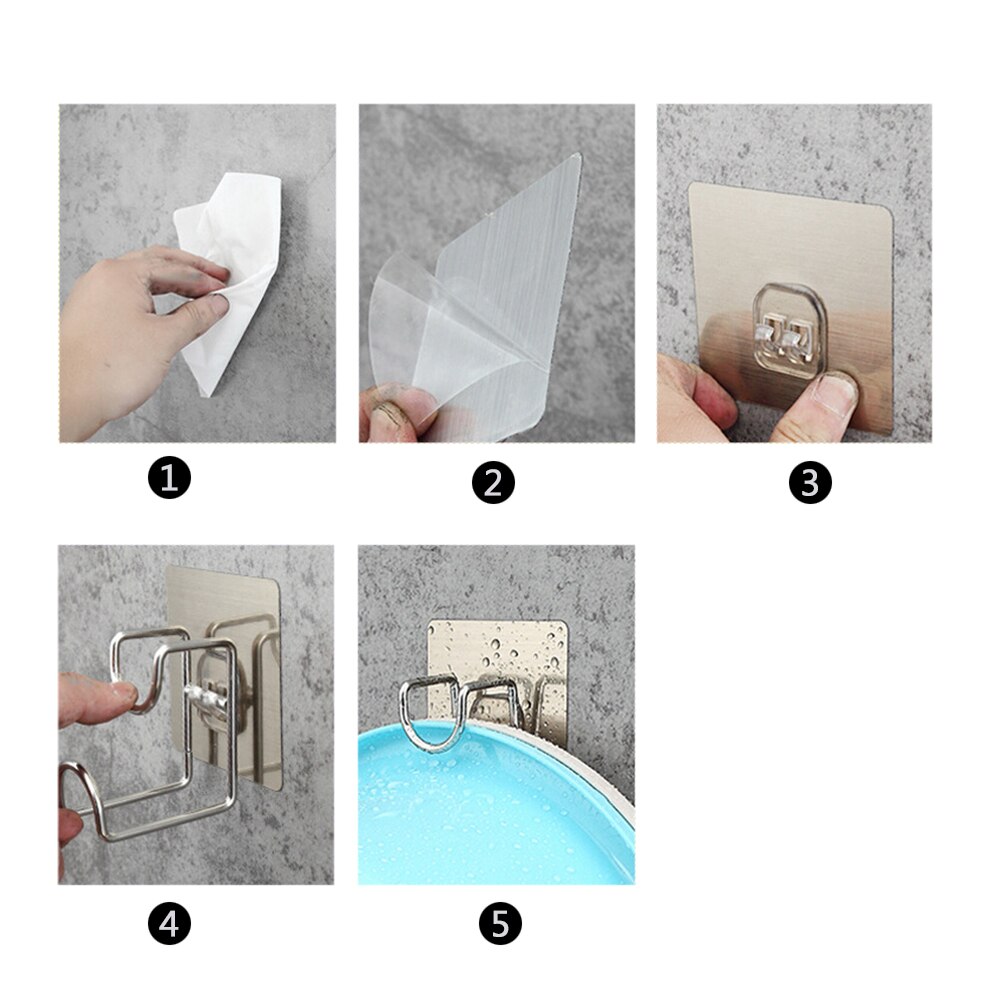 1

2

3

4

5