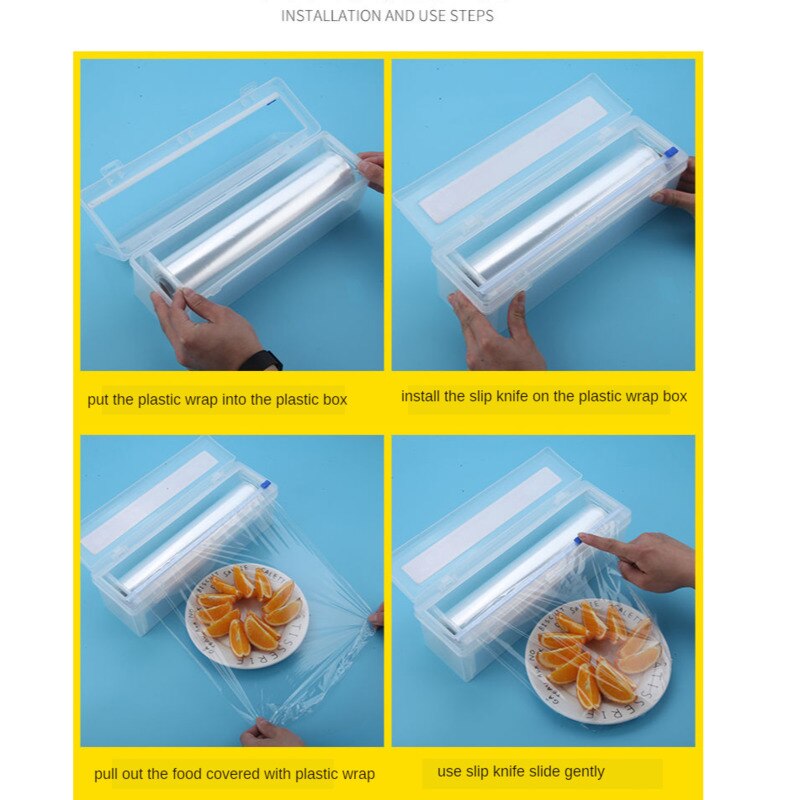 INSTALLATION AND USE STEPS

put the plastic wrap into the plastic box

install the slip knife on the plastic wrap box

pull out the food covered with plastic wrap

use slip knife slide gently