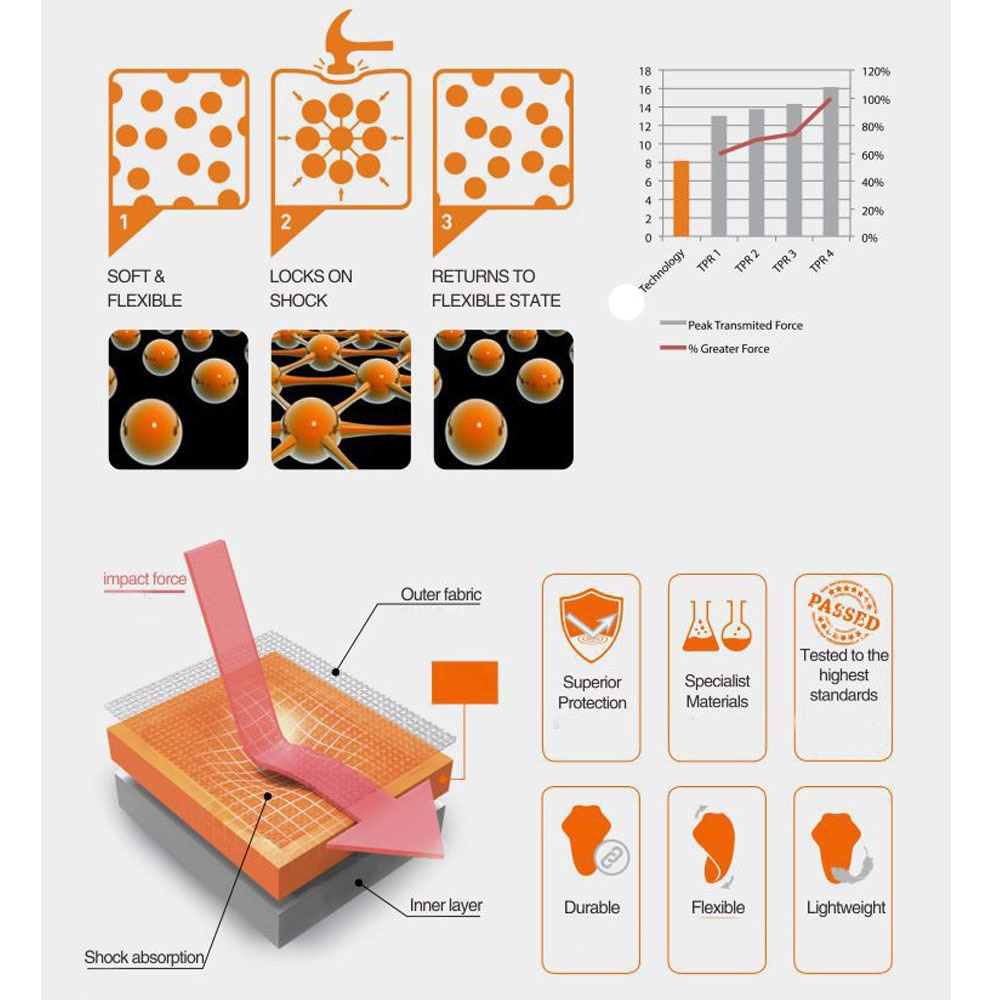 1
SOFT & FLEXIBLE

2
LOCKS ON SHOCK

3
RETURNS TO FLEXIBLE STATE

18
16
14
12
10
8
6
4
2
0

120%
100%
80%
60%
40%
20%
0%

Technology
TPR 1
TPR 2
TPR 3
TPR 4

Peak Transmited Force
% Greater Force

impact force
Outer fabric
Inner layer
Shock absorption

Superior Protection

Specialist Materials

PASSED
Tested to the highest standards

Durable

Flexible

Lightweight